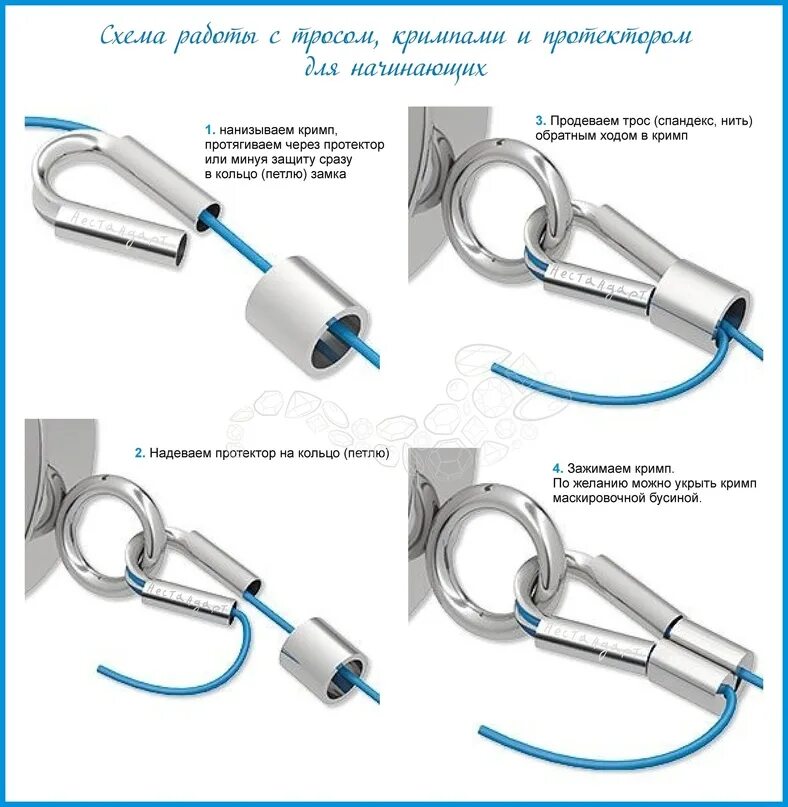 Схема работы с тросом, кримпами и протектором для начинающих

1. нанизываем кримп, протягиваем через протектор или минуя защиту сразу в кольцо (петлю) замка

Нестандарт

3. Продеваем трос (спандекс, нить) обратным ходом в кримп

Нестандарт

2. Надеваем протектор на кольцо (петлю)

Нестандарт

4. Зажимаем кримп. По желанию можно укрыть кримп маскировочной бусиной.

Нестандарт