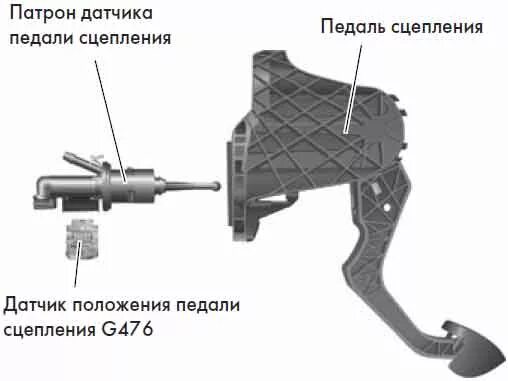 Патрон датчика педали сцепления

Педаль сцепления

Датчик положения педали сцепления G476