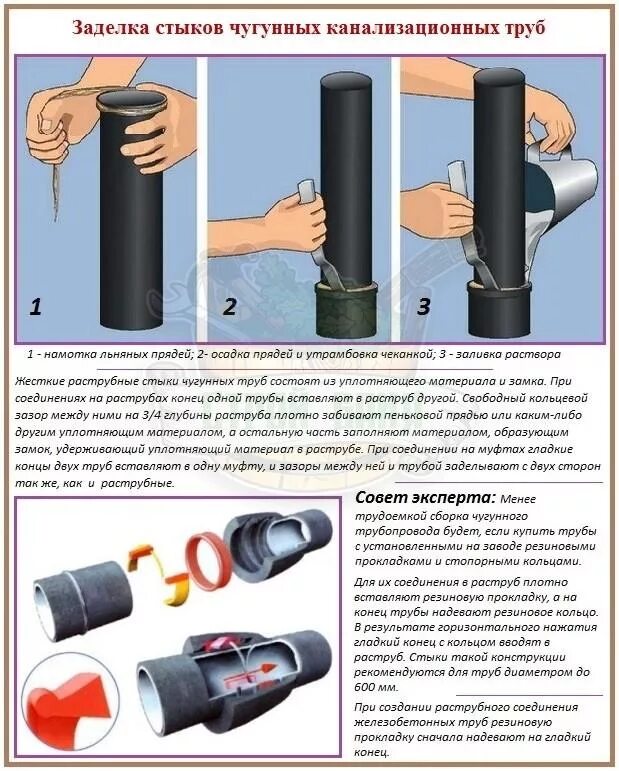 Заделка стыков чугунных канализационных труб

1

2

3

1 - намотка льняных прядей; 2- осадка прядей и утрамбовка чеканкой; 3 - заливка раствора

Жесткие раструбные стыки чугунных труб состоят из уплотняющего материала и замка. При соединениях на раструбах конец одной трубы вставляют в раструб другой. Свободный кольцевой зазор между ними на 3/4 глубины раструба плотно забивают пеньковой прядью или каким-либо другим уплотняющим материалом, а остальную часть заполняют материалом, образующим замок, удерживающий уплотняющий материал в раструбе. При соединении на муфтах гладкие концы двух труб вставляют в одну муфту, и зазоры между ней и трубой заделывают с двух сторон так же, как и раструбные.

Совет эксперта: Менее трудоемкой сборка чугунного трубопровода будет, если купить трубы с установленными на заводе резиновыми прокладками и стопорными кольцами.

Для их соединения в раструб плотно вставляют резиновую прокладку, а на конец трубы надевают резиновое кольцо. В результате горизонтального нажатия гладкий конец с кольцом вводят в раструб. Стыки такой конструкции рекомендуются для труб диаметром до 600 мм.

При создании раструбного соединения железобетонных труб резиновую прокладку сначала надевают на гладкий конец.