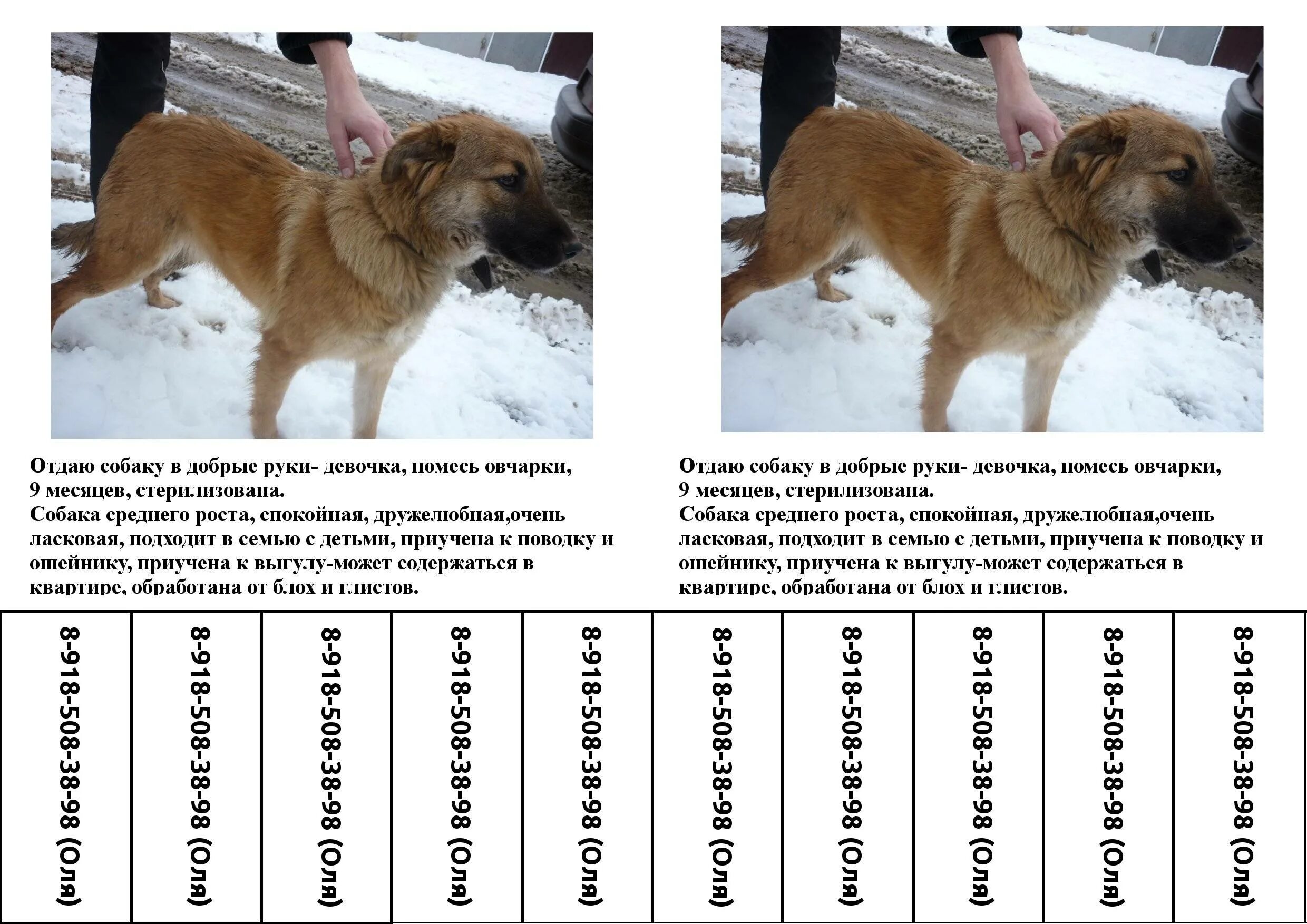 Отдаю собаку в добрые руки- девочка, помесь овчарки, 9 месяцев, стерилизована.
Собака среднего роста, спокойная, дружелюбная,очень ласковая, подходит в семью с детьми, приучена к поводку и ошейнику, приучена к выгулу-может содержаться в квартире, обработана от блох и глистов.

Отдаю собаку в добрые руки- девочка, помесь овчарки, 9 месяцев, стерилизована.
Собака среднего роста, спокойная, дружелюбная,очень ласковая, подходит в семью с детьми, приучена к поводку и ошейнику, приучена к выгулу-может содержаться в квартире, обработана от блох и глистов.

| 8-918-508-38-98 (Оля) | 8-918-508-38-98 (Оля) | 8-918-508-38-98 (Оля) | 8-918-508-38-98 (Оля) | 8-918-508-38-98 (Оля) | 8-918-508-38-98 (Оля) | 8-918-508-38-98 (Оля) | 8-918-508-38-98 (Оля) | 8-918-508-38-98 (Оля) | 8-918-508-38-98 (Оля) |
|---|---|---|---|---|---|---|---|---|---|