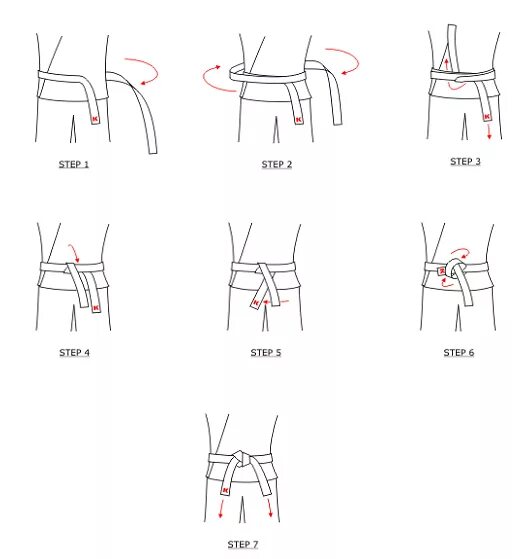 K

STEP 1

K

STEP 2

K

STEP 3

K

STEP 4

K

STEP 5

K

STEP 6

K

STEP 7