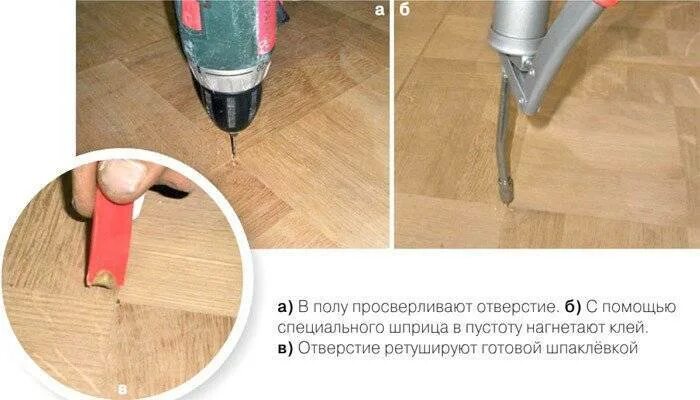 а

б

в

а) В полу просверливают отверстие. б) С помощью специального шприца в пустоту нагнетают клей.
в) Отверстие ретушируют готовой шпаклёвкой