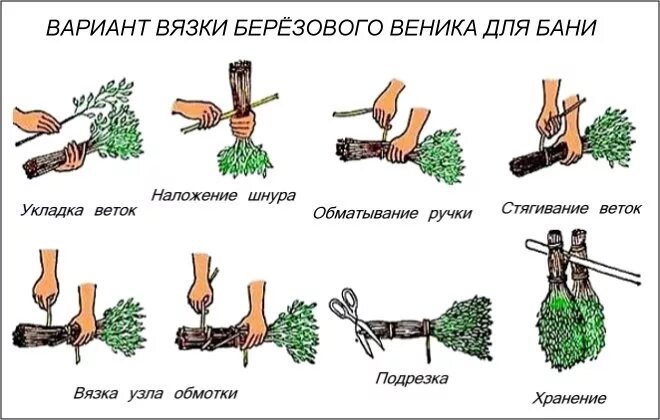 ВАРИАНТ ВЯЗКИ БЕРЁЗОВОГО ВЕНИКА ДЛЯ БАНИ

Укладка веток

Наложение шнура

Обматывание ручки

Стягивание веток

Вязка узла обмотки

Подрезка

Хранение