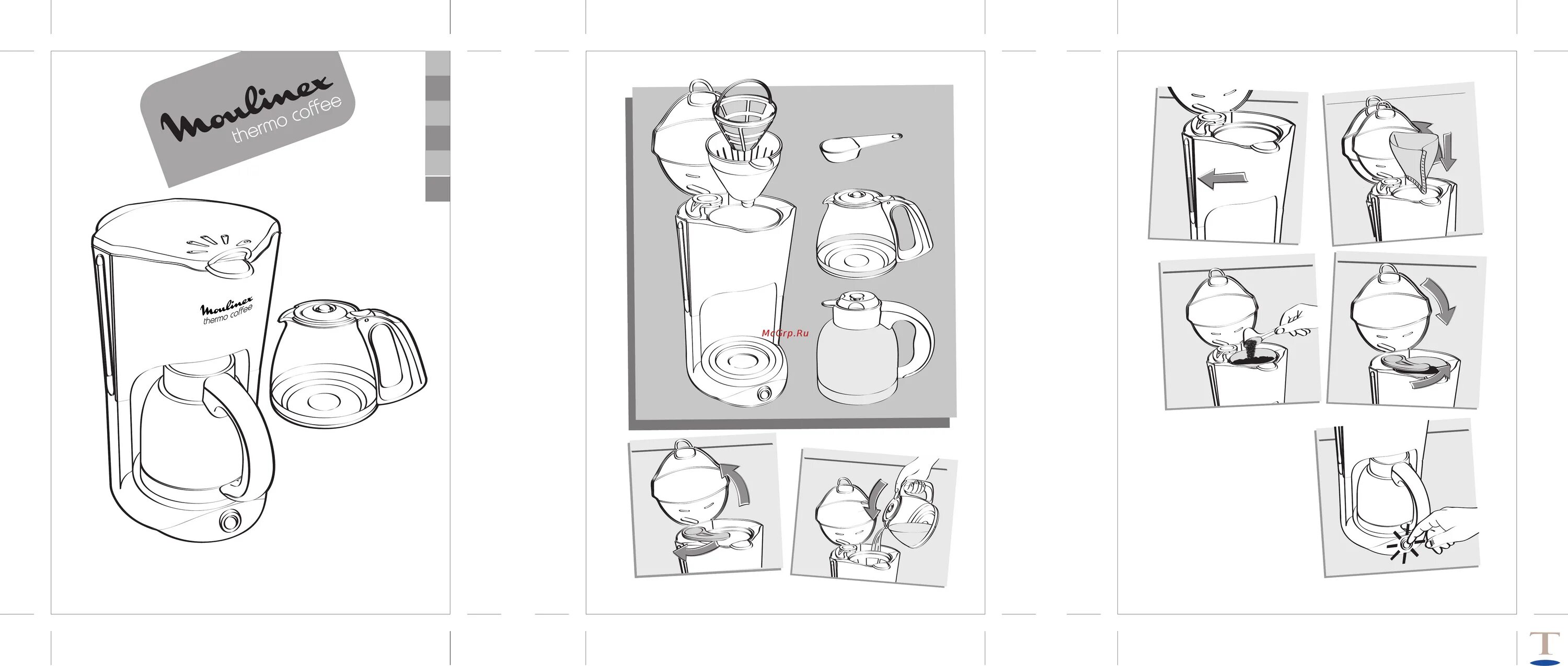 Moulinex
thermo coffee

Moulinex
thermo coffee

McGrp.Ru