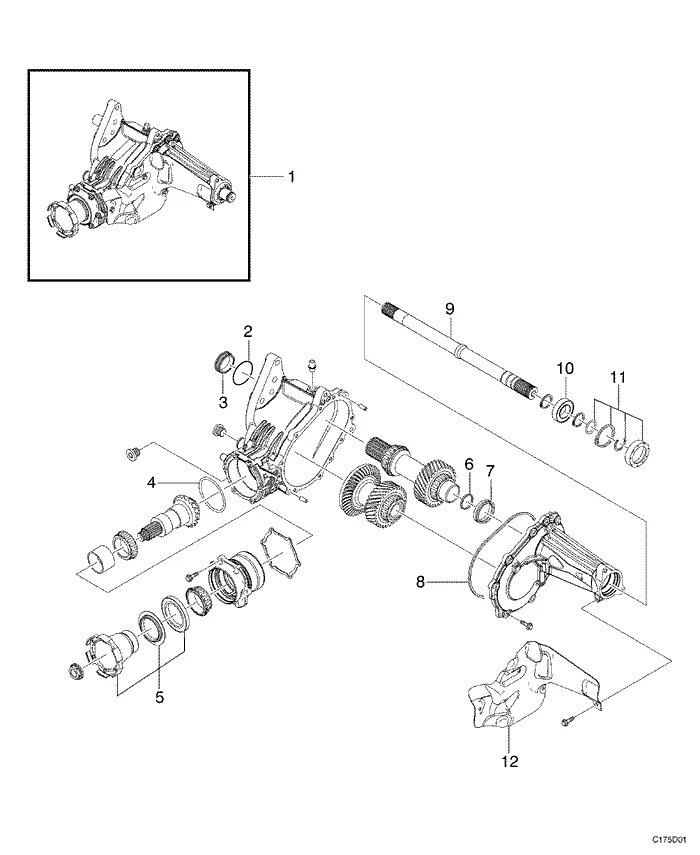 1
9
2
3
10
11
4
6
7
8
5
12
C175D01