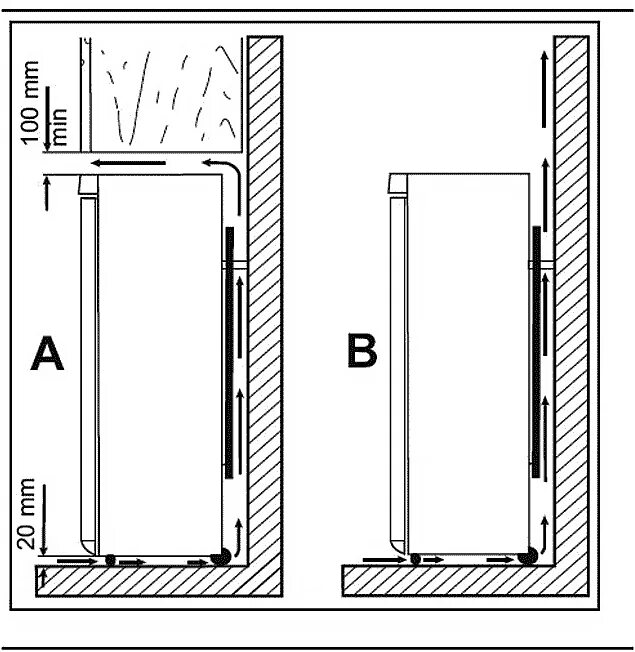 100 mm
min

A

20 mm

B