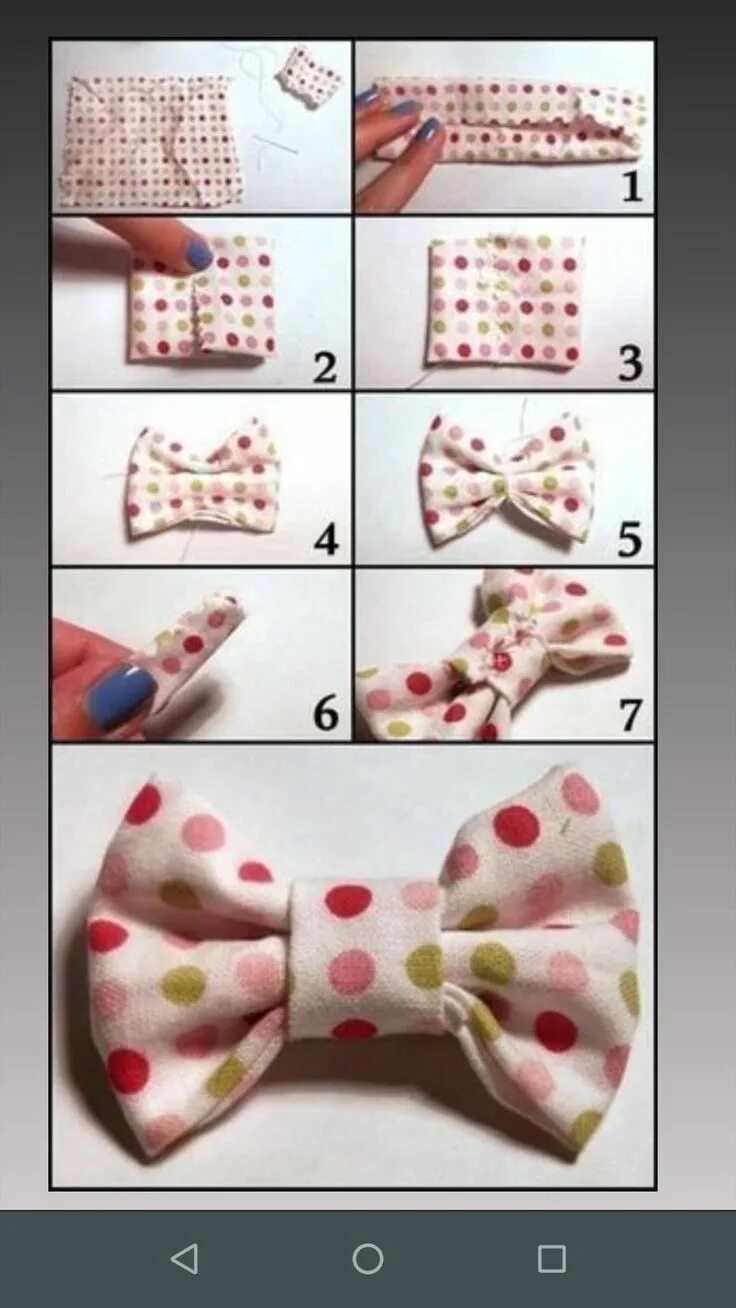 1

2

3

4

5

6

7