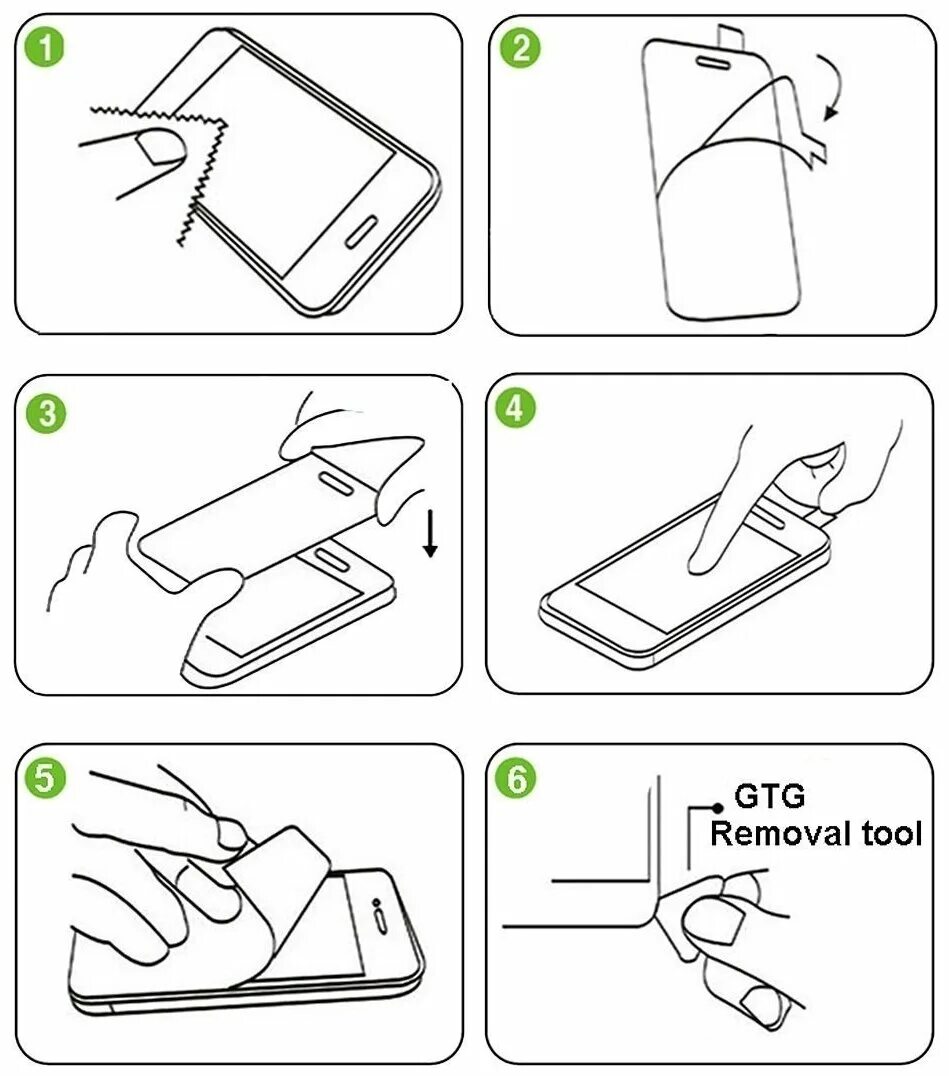 1

2

3

4

5

6

GTG
Removal tool