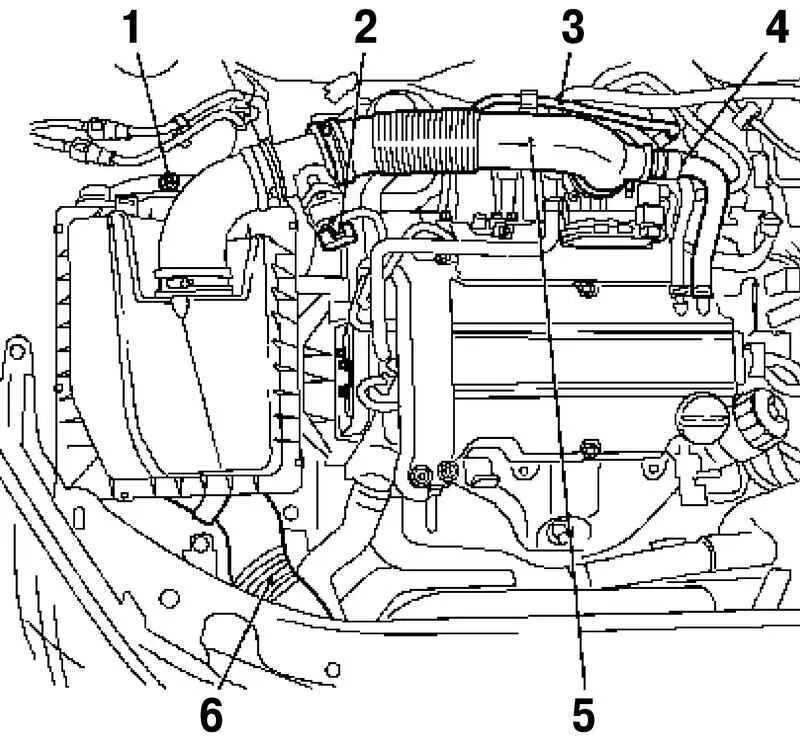 1
2
3
4
6
5