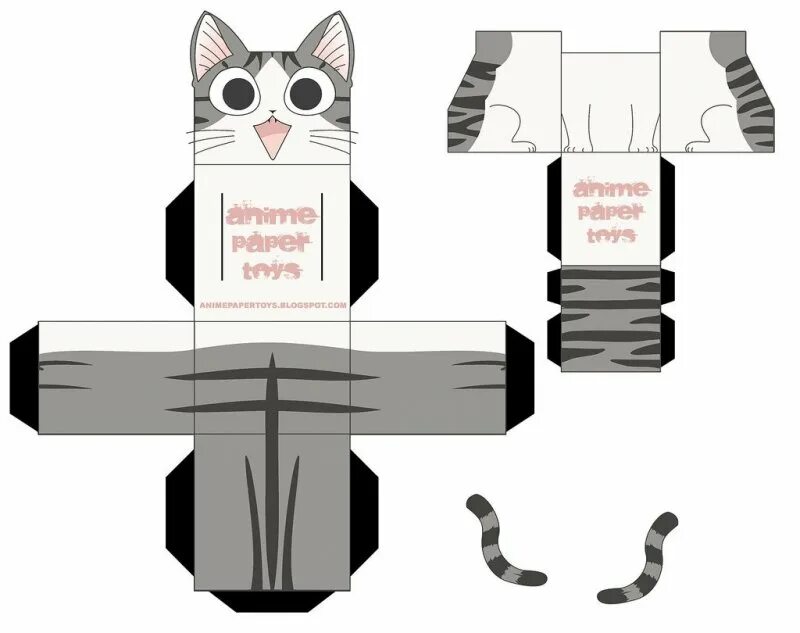 anime paper toys

ANIMEPAPERTOYS.BLOGSPOT.COM

anime paper toys