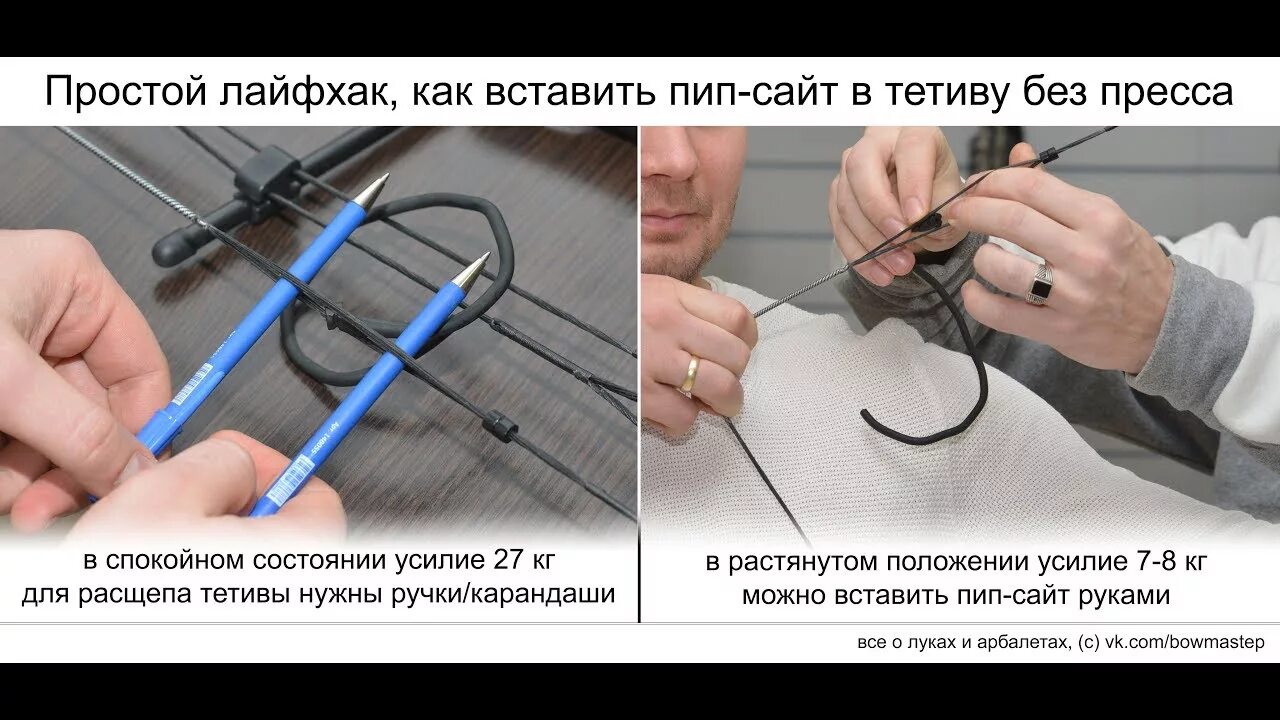 Простой лайфхак, как вставить пип-сайт в тетиву без пресса

в спокойном состоянии усилие 27 кг
для расщепа тетивы нужны ручки/карандаши

в растянутом положении усилие 7-8 кг
можно вставить пип-сайт руками

все о луках и арбалетах, (с) vk.com/bowmastep