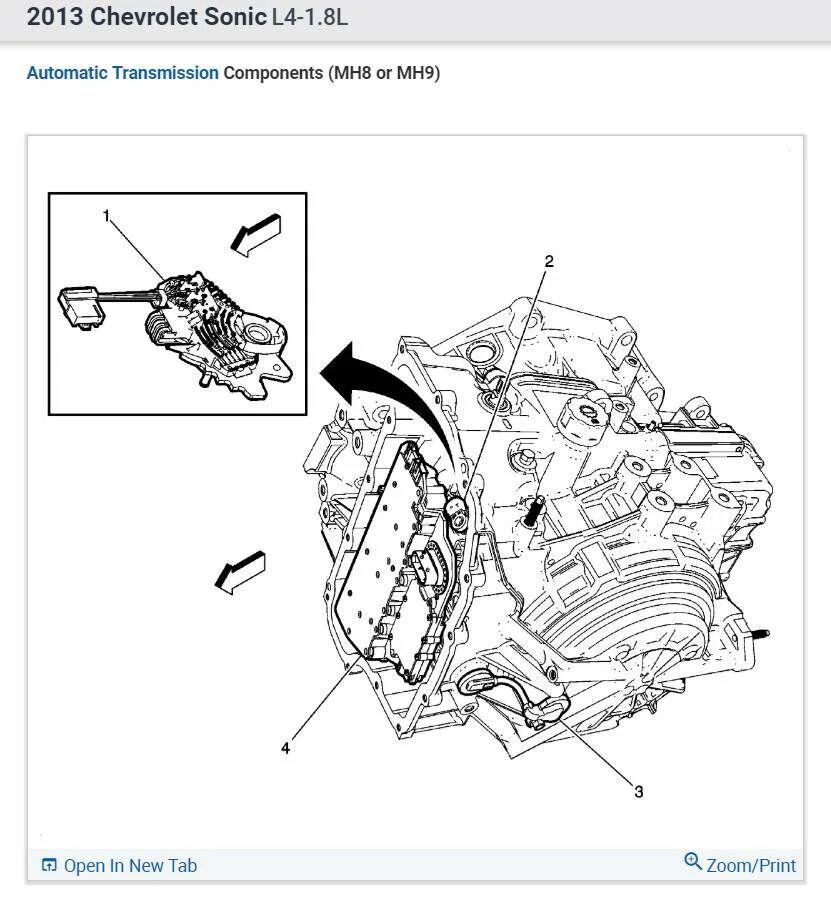 2013 Chevrolet Sonic L4-1.8L

Automatic Transmission Components (MH8 or MH9)

1

2

4

3

Open In New Tab

Zoom/Print