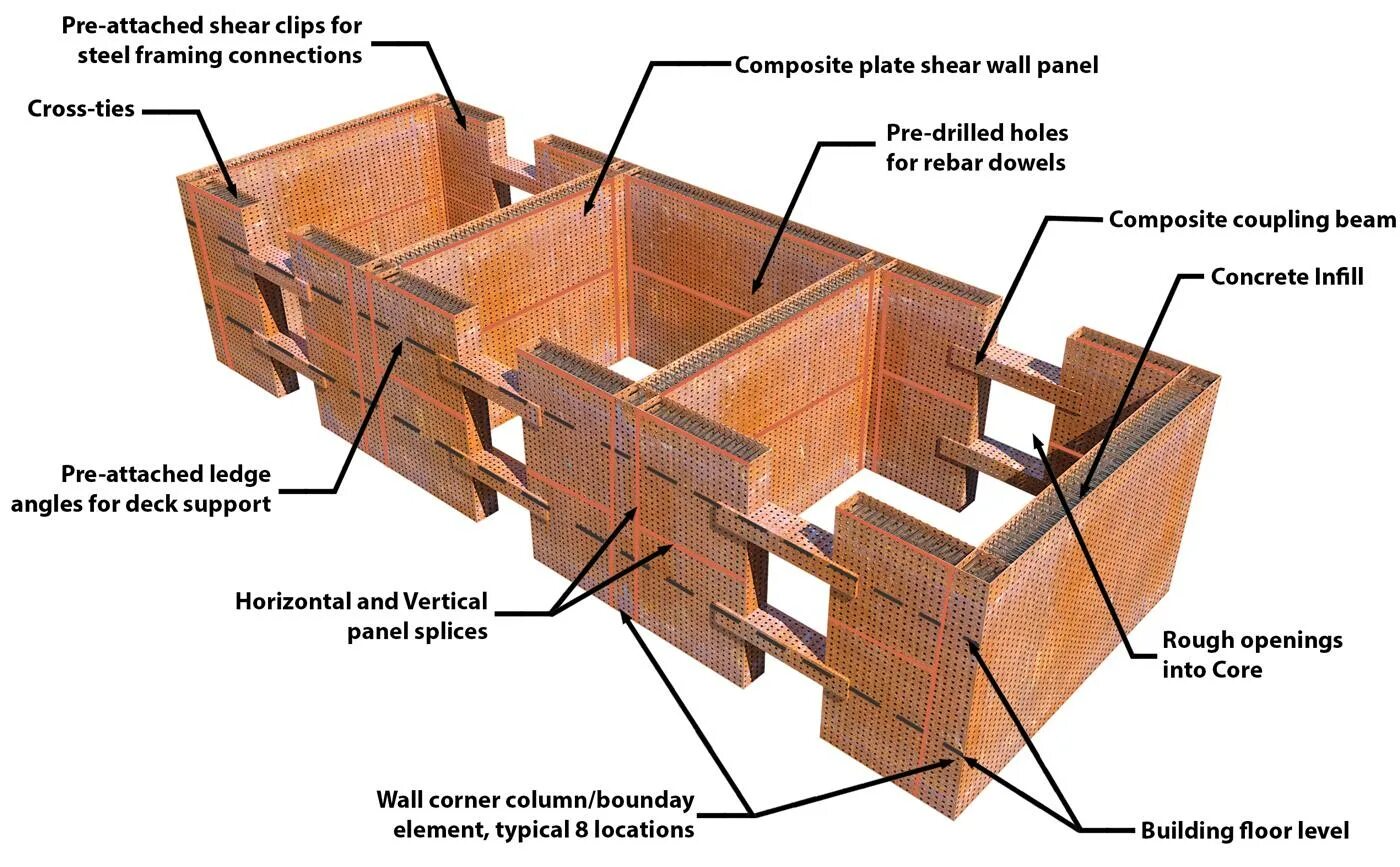 Pre-attached shear clips for steel framing connections

Cross-ties

Composite plate shear wall panel

Pre-drilled holes for rebar dowels

Composite coupling beam

Concrete Infill

Pre-attached ledge angles for deck support

Horizontal and Vertical panel splices

Rough openings into Core

Wall corner column/bounday element, typical 8 locations

Building floor level