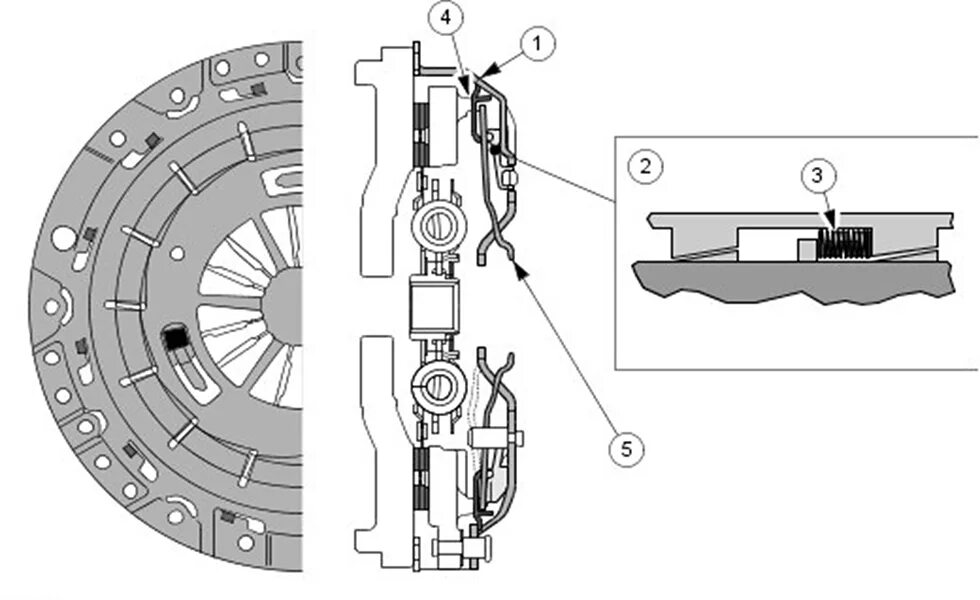 4
1
2
3
5