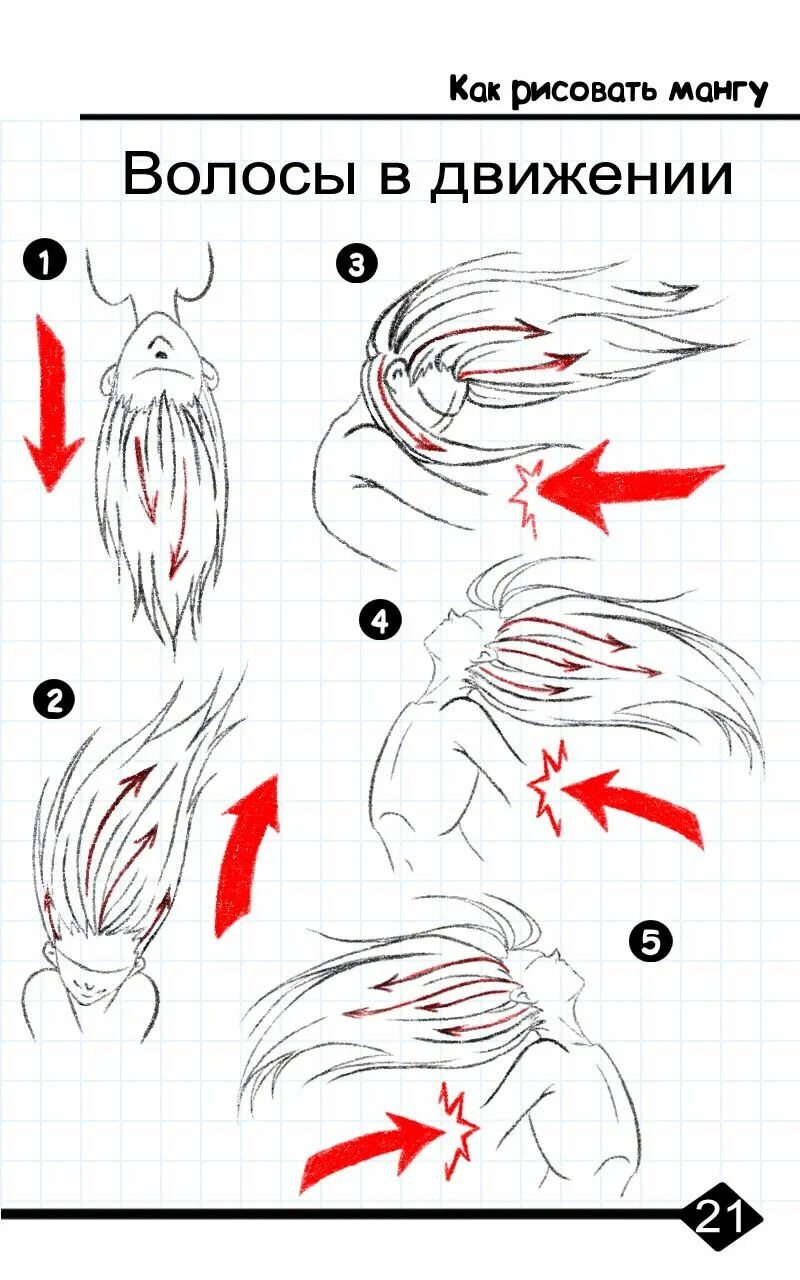 Как рисовать мангу

Волосы в движении

1

3

4

2

5

21