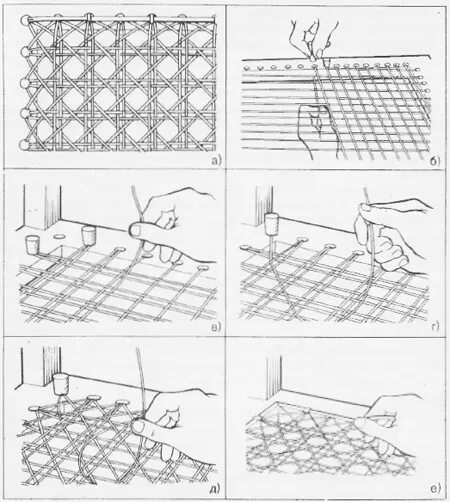 а)

б)

в)

г)

д)

е)