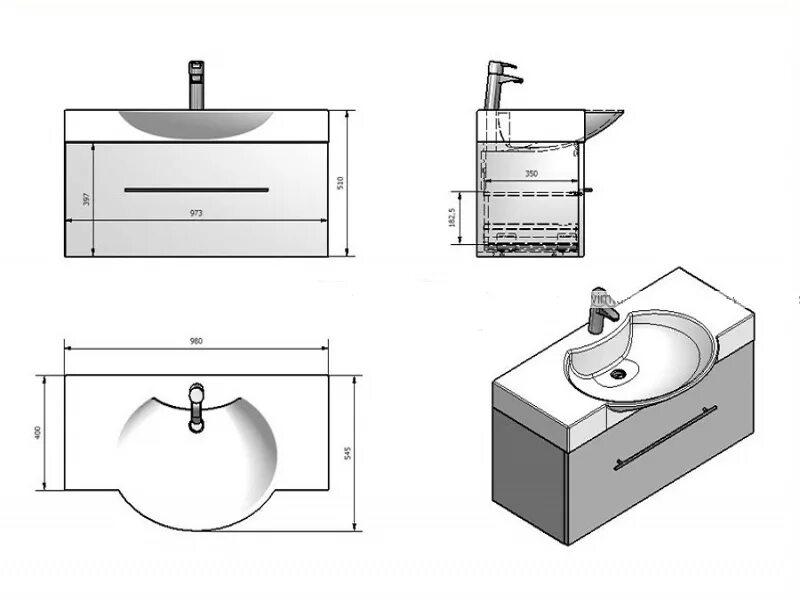 397
973
510
350
182,5
980
400
545