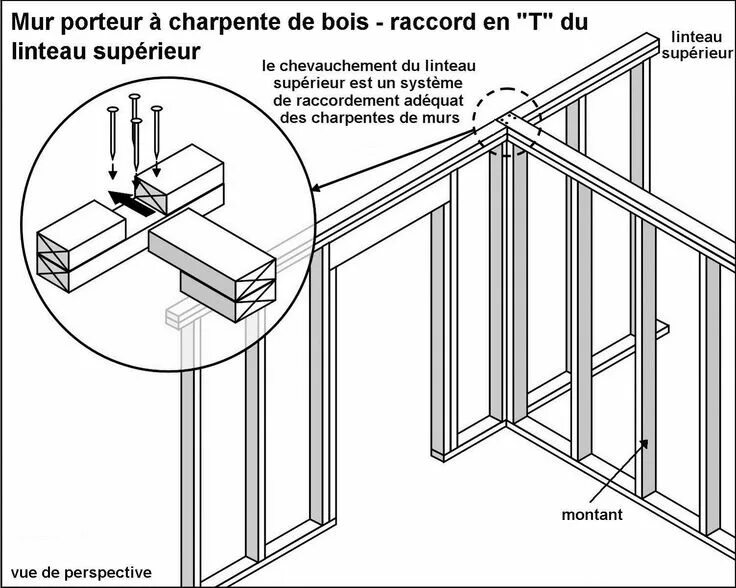 Mur porteur à charpente de bois - raccord en "T" du linteau supérieur

le chevauchement du linteau supérieur est un système de raccordement adéquat des charpentes de murs

linteau supérieur

montant

vue de perspective