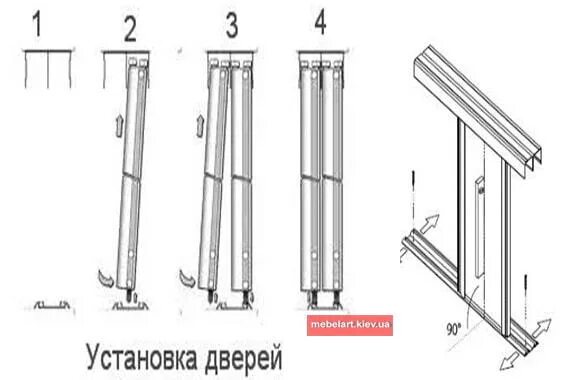 1 2 3 4

mebelart.kiev.ua

90°

Установка дверей