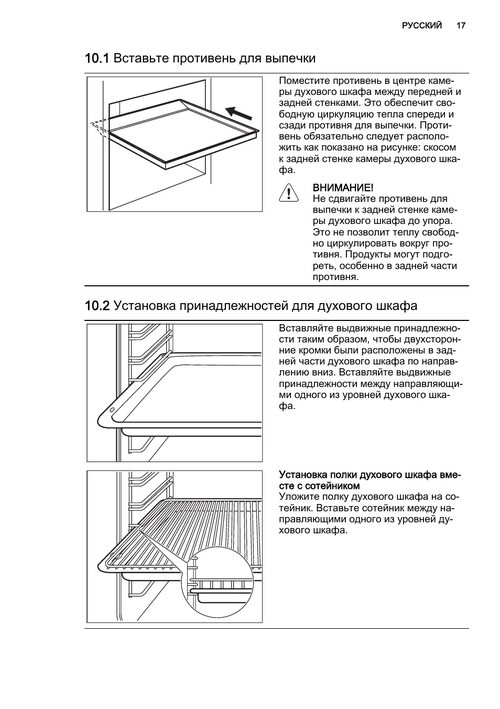 РУССКИЙ 17

10.1 Вставьте противень для выпечки

Поместите противень в центре камеры духового шкафа между передней и задней стенками. Это обеспечит свободную циркуляцию тепла спереди и сзади противня для выпечки. Противень обязательно следует расположить как показано на рисунке: скосом к задней стенке камеры духового шкафа.

ВНИМАНИЕ!
Не сдвигайте противень для выпечки к задней стенке камеры духового шкафа до упора. Это не позволит теплу свободно циркулировать вокруг противня. Продукты могут подгореть, особенно в задней части противня.

10.2 Установка принадлежностей для духового шкафа

Вставляйте выдвижные принадлежности таким образом, чтобы двухсторонние кромки были расположены в задней части духового шкафа по направлению вниз. Вставляйте выдвижные принадлежности между направляющими одного из уровней духового шкафа.

Установка полки духового шкафа вместе с сотейником
Уложите полку духового шкафа на сотейник. Вставьте сотейник между направляющими одного из уровней духового шкафа.