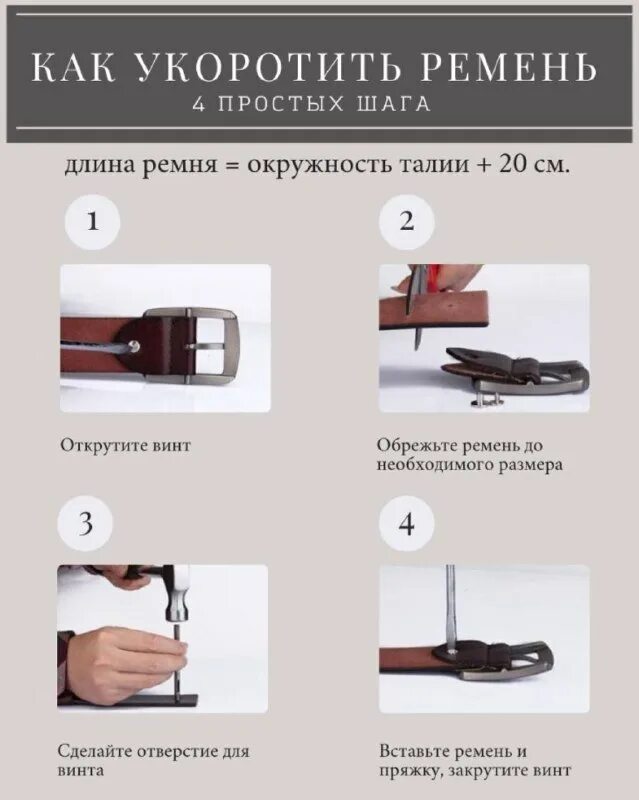 КАК УКОРОТИТЬ РЕМЕНЬ
4 ПРОСТЫХ ШАГА

длина ремня = окружность талии + 20 см.

1

Открутите винт

2

Обрежьте ремень до необходимого размера

3

Сделайте отверстие для винта

4

Вставьте ремень и пряжку, закрутите винт