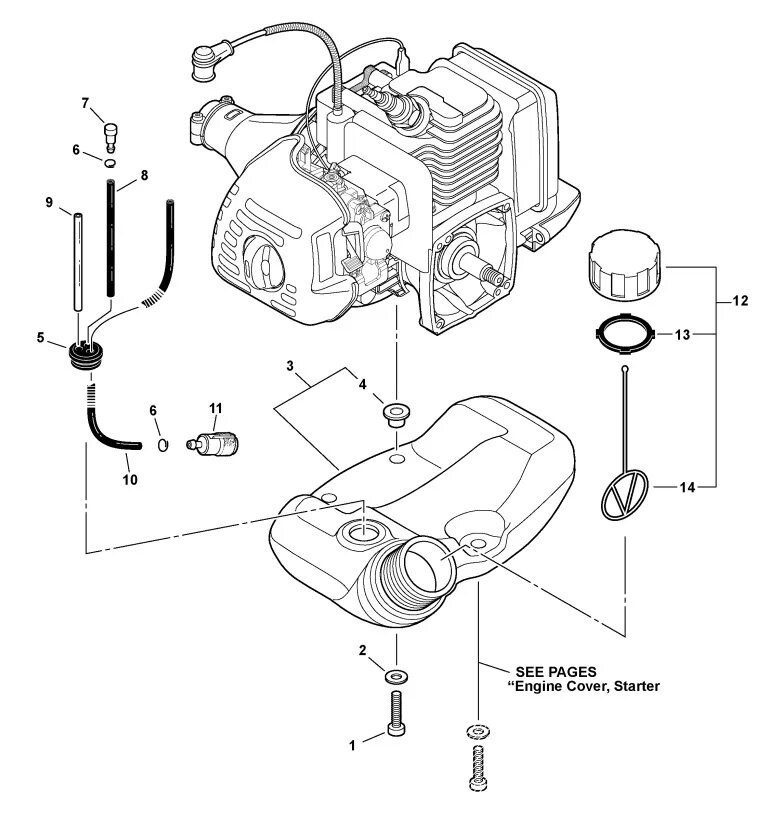 7
6
8
9
5
3
4
6
11
10
12
13
14
2
1
SEE PAGES
"Engine Cover, Starter