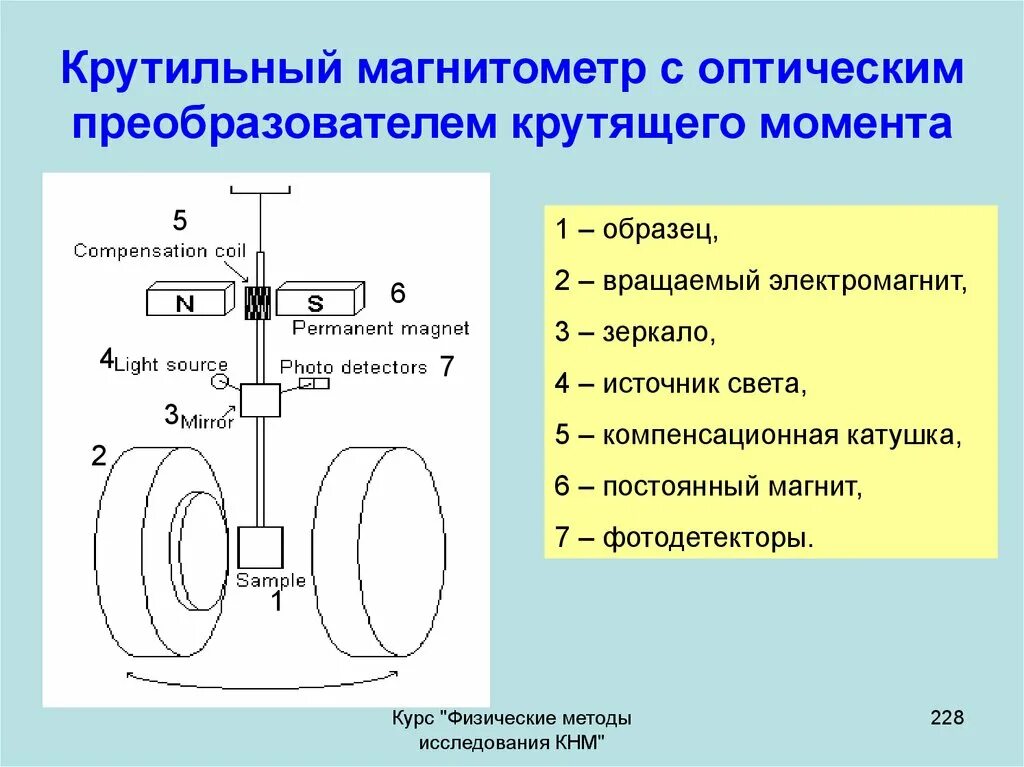 Крутильный магнитометр с оптическим преобразователем крутящего момента

5
Compensation coil
N
S
6
Permanent magnet
4 Light source
Photo detectors 7
3 Mirror
2
Sample
1

1 – образец,

2 – вращаемый электромагнит,

3 – зеркало,

4 – источник света,

5 – компенсационная катушка,

6 – постоянный магнит,

7 – фотодетекторы.

Курс "Физические методы исследования КНМ"

228