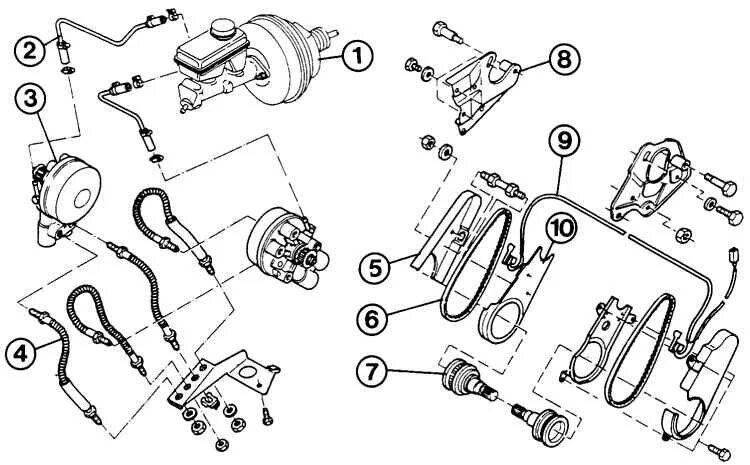 2
1
3
8
9
10
5
6
4
7