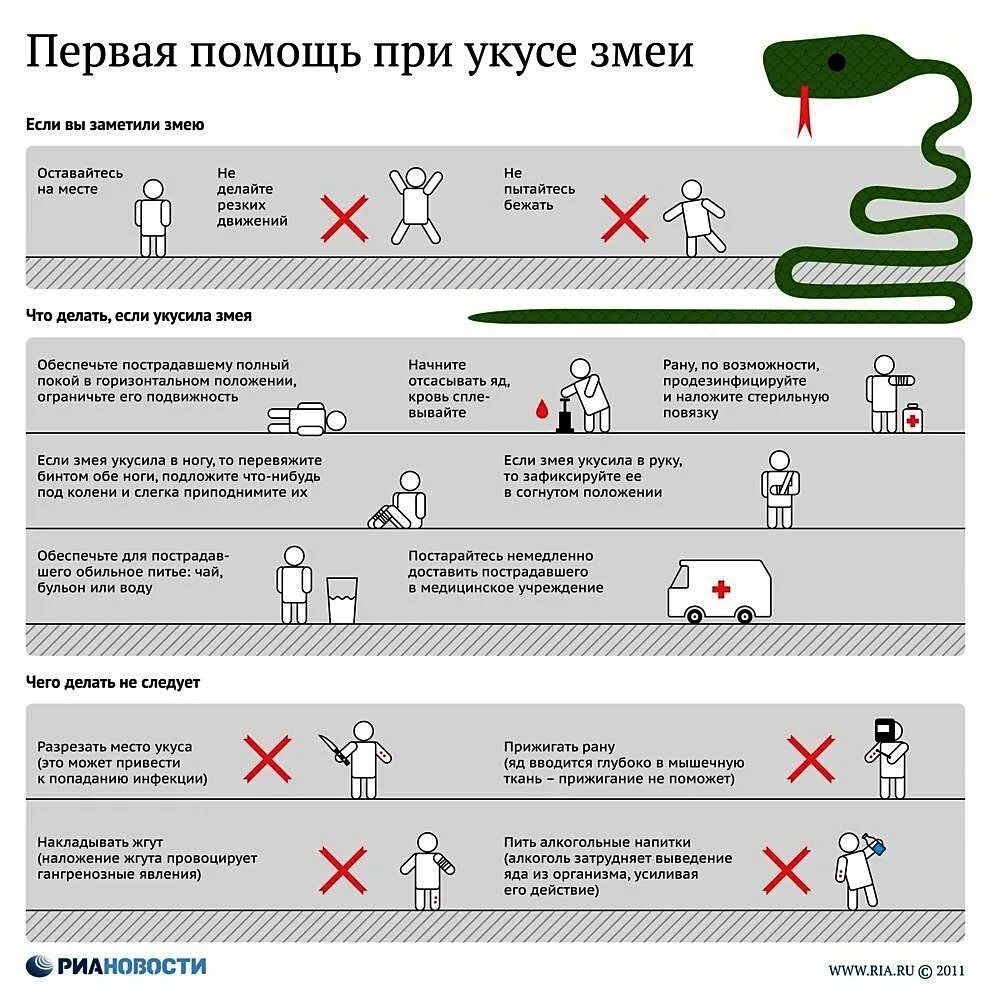 Первая помощь при укусе змеи

Если вы заметили змею

Оставайтесь на месте

Не делайте резких движений

Не пытайтесь бежать

Что делать, если укусила змея

Обеспечьте пострадавшему полный покой в горизонтальном положении, ограничьте его подвижность

Начните отсасывать яд, кровь сплевывайте

Рану, по возможности, продезинфицируйте и наложите стерильную повязку

Если змея укусила в ногу, то перевяжите бинтом обе ноги, подложите что-нибудь под колени и слегка приподнимите их

Если змея укусила в руку, то зафиксируйте ее в согнутом положении

Обеспечьте для пострадавшего обильное питье: чай, бульон или воду

Постарайтесь немедленно доставить пострадавшего в медицинское учреждение

Чего делать не следует

Разрезать место укуса (это может привести к попаданию инфекции)

Прижигать рану (яд вводится глубоко в мышечную ткань – прижигание не поможет)

Накладывать жгут (наложение жгута провоцирует гангренозные явления)

Пить алкогольные напитки (алкоголь затрудняет выведение яда из организма, усиливая его действие)

РИАНОВОСТИ

WWW.RIA.RU © 2011