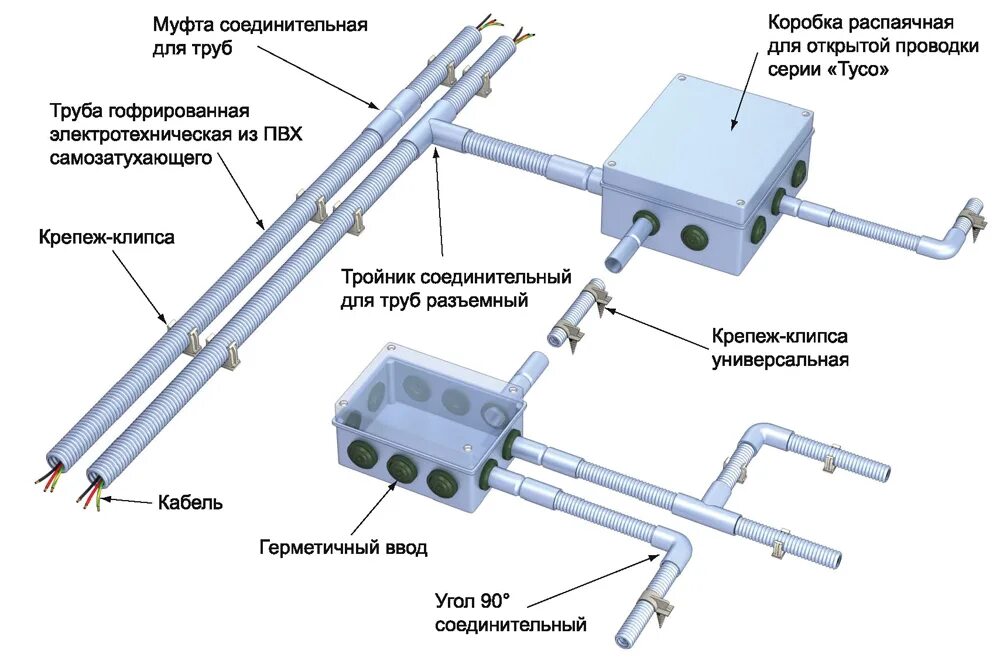 Муфта соединительная для труб

Коробка распаячная для открытой проводки серии «Тусо»

Труба гофрированная электротехническая из ПВХ самозатухающего

Крепеж-клипса

Тройник соединительный для труб разъемный

Крепеж-клипса универсальная

Кабель

Герметичный ввод

Угол 90° соединительный