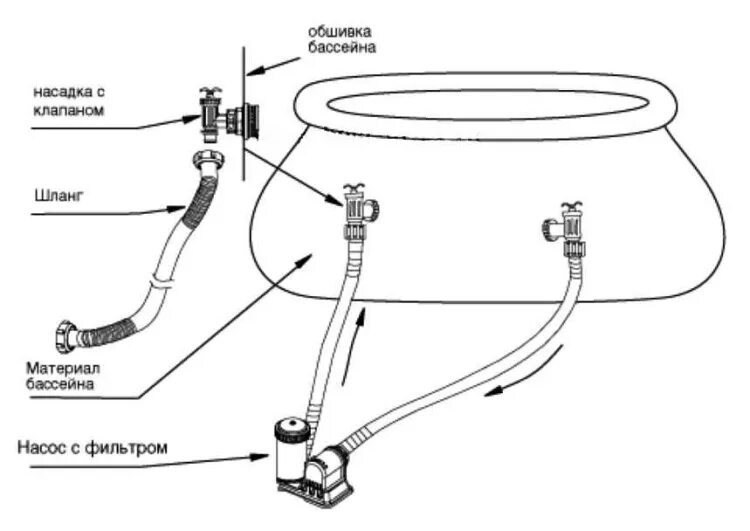 обшивка бассейна

насадка с клапаном

Шланг

Материал бассейна

Насос с фильтром