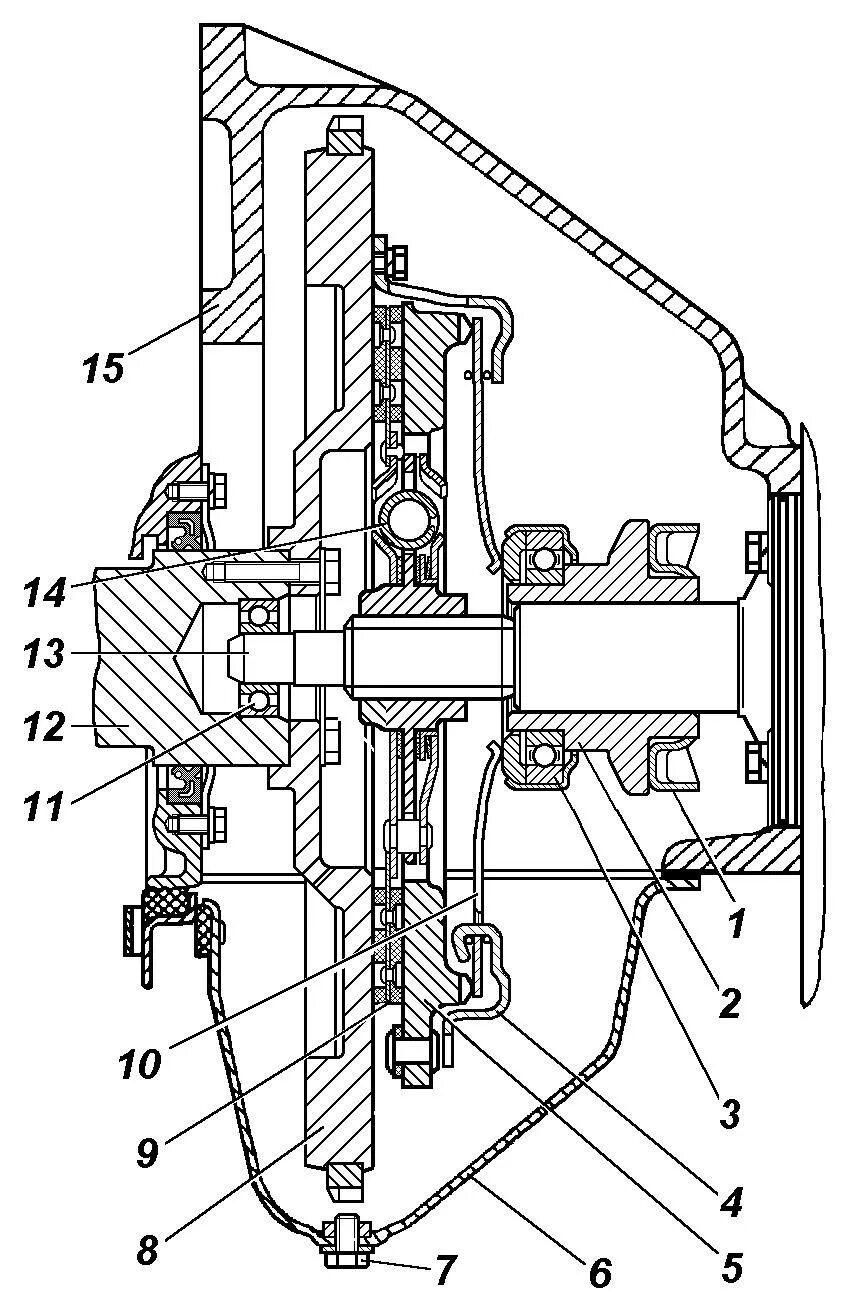 15
14
13
12
11
10
9
8
7
6
5
4
3
2
1