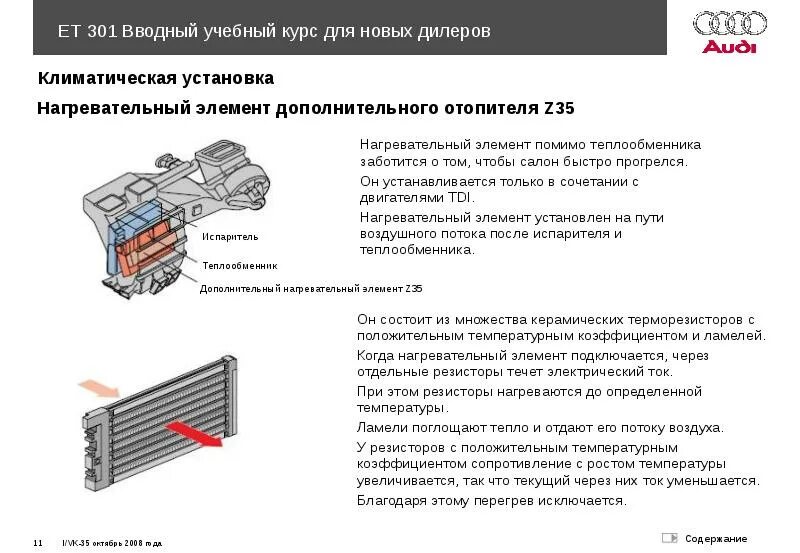 ET 301 Вводный учебный курс для новых дилеров

Audi

Климатическая установка

Нагревательный элемент дополнительного отопителя Z35

Испаритель

Теплообменник

Дополнительный нагревательный элемент Z35

Нагревательный элемент помимо теплообменника заботится о том, чтобы салон быстро прогрелся.

Он устанавливается только в сочетании с двигателями TDI.

Нагревательный элемент установлен на пути воздушного потока после испарителя и теплообменника.

Он состоит из множества керамических терморезисторов с положительным температурным коэффициентом и ламелей.

Когда нагревательный элемент подключается, через отдельные резисторы течет электрический ток.

При этом резисторы нагреваются до определенной температуры.

Ламели поглощают тепло и отдают его потоку воздуха.

У резисторов с положительным температурным коэффициентом сопротивление с ростом температуры увеличивается, так что текущий через них ток уменьшается.

Благодаря этому перегрев исключается.

11 I/VK-35 октябрь 2008 года

Содержание