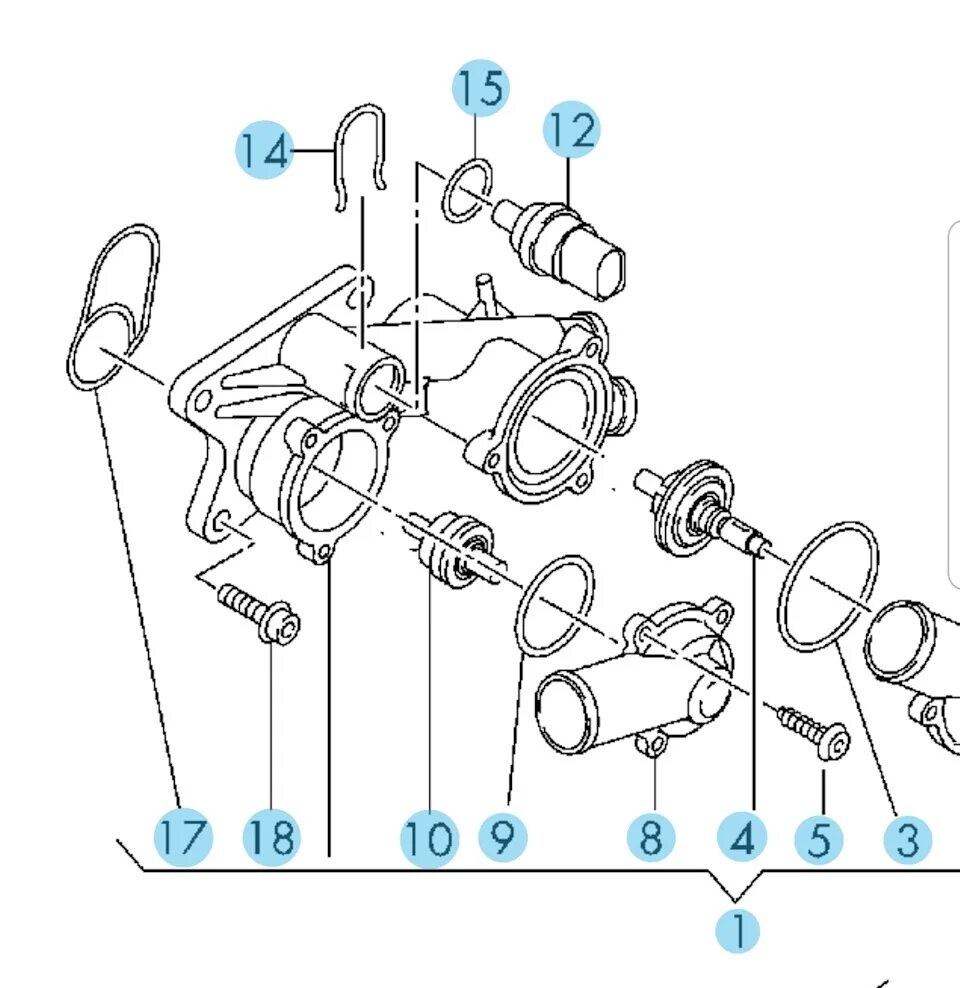 15
12
14
17
18
10
9
8
4
5
3
1