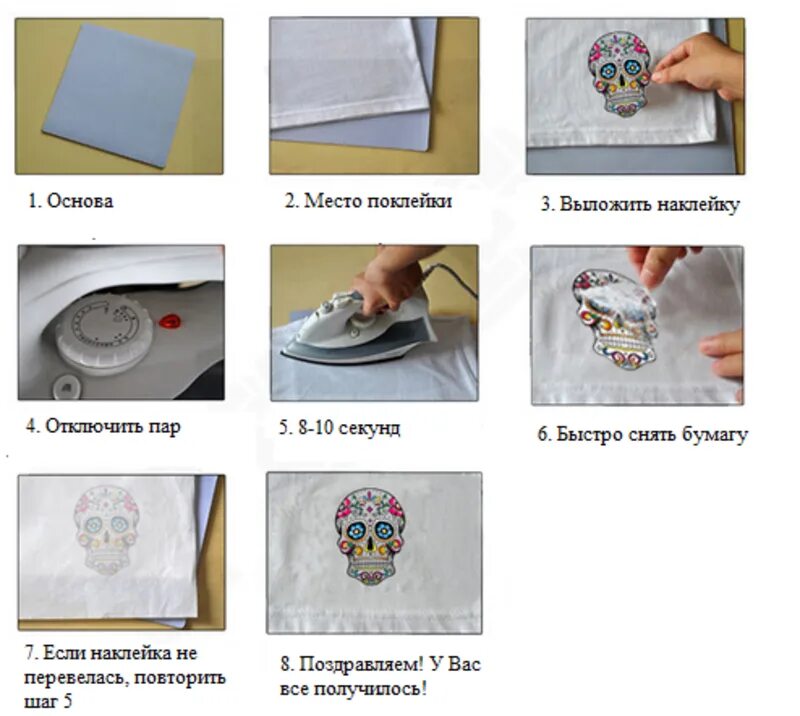 1. Основа

2. Место поклейки

3. Выложить наклейку

4. Отключить пар

5. 8-10 секунд

6. Быстро снять бумагу

7. Если наклейка не перевелась, повторить шаг 5

8. Поздравляем! У Вас все получилось!