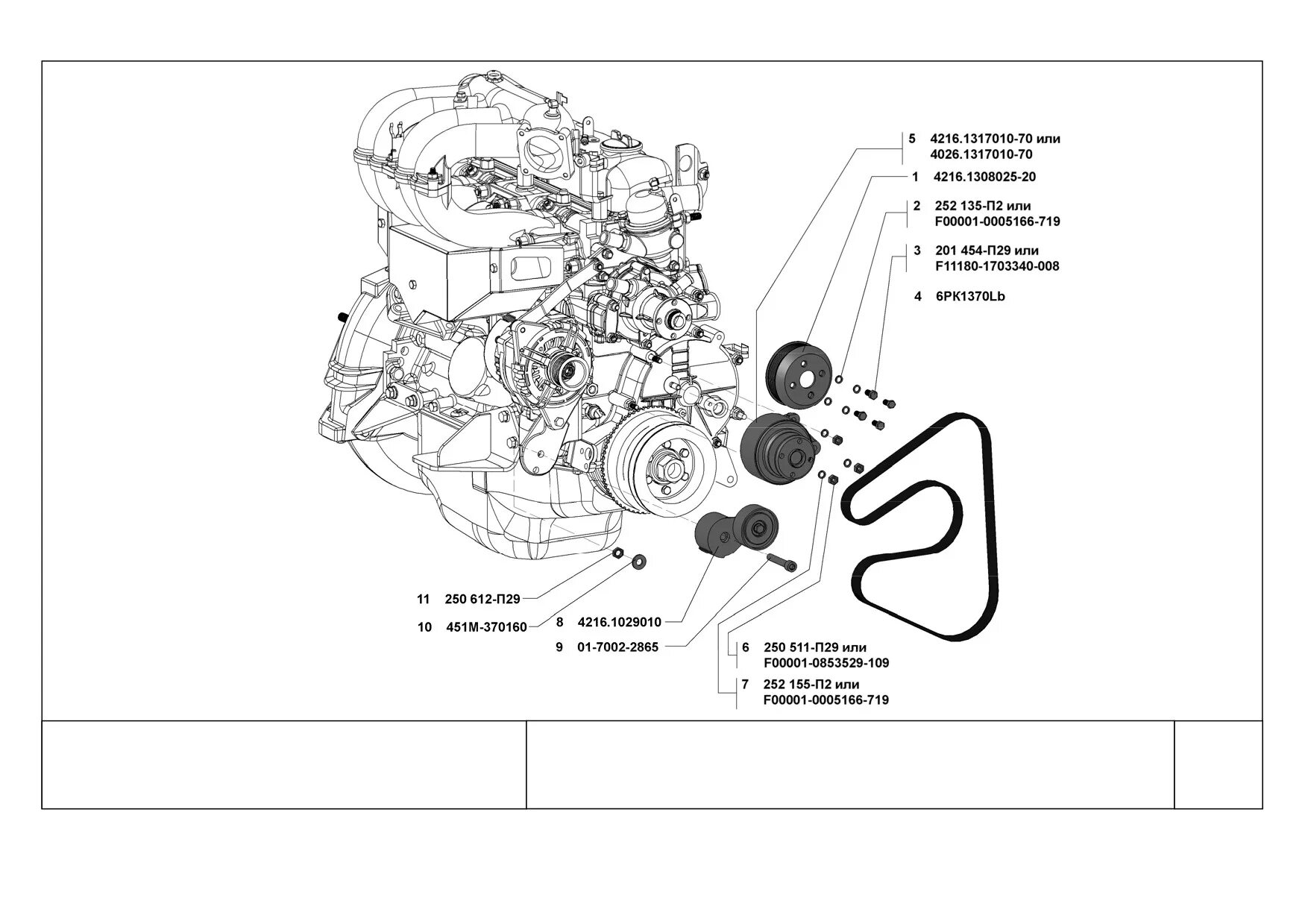 5 4216.1317010-70 или 4026.1317010-70

1 4216.1308025-20

2 252 135-П2 или F00001-0005166-719

3 201 454-П29 или F11180-1703340-008

4 6PK1370Lb

11 250 612-П29

10 451М-370160

8 4216.1029010

9 01-7002-2865

6 250 511-П29 или F00001-0853529-109

7 252 155-П2 или F00001-0005166-719