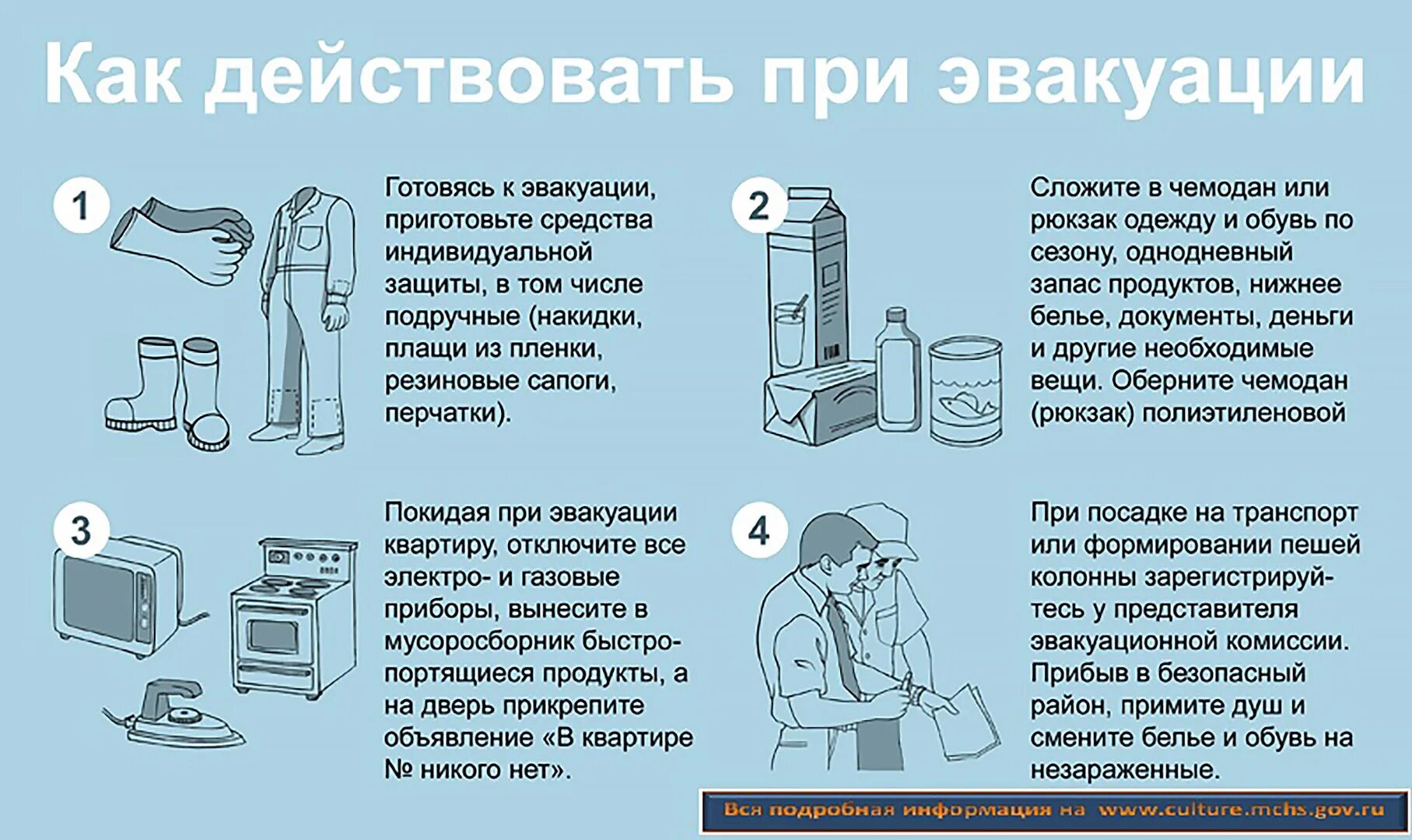 Как действовать при эвакуации

1

Готовясь к эвакуации, приготовьте средства индивидуальной защиты, в том числе подручные (накидки, плащи из пленки, резиновые сапоги, перчатки).

2

Сложите в чемодан или рюкзак одежду и обувь по сезону, однодневный запас продуктов, нижнее белье, документы, деньги и другие необходимые вещи. Оберните чемодан (рюкзак) полиэтиленовой

3

Покидая при эвакуации квартиру, отключите все электро- и газовые приборы, вынесите в мусоросборник быстропортящиеся продукты, а на дверь прикрепите объявление «В квартире № никого нет».

4

При посадке на транспорт или формировании пешей колонны зарегистрируйтесь у представителя эвакуационной комиссии. Прибыв в безопасный район, примите душ и смените белье и обувь на незараженные.

Вся подробная информация на www.culture.mchs.gov.ru