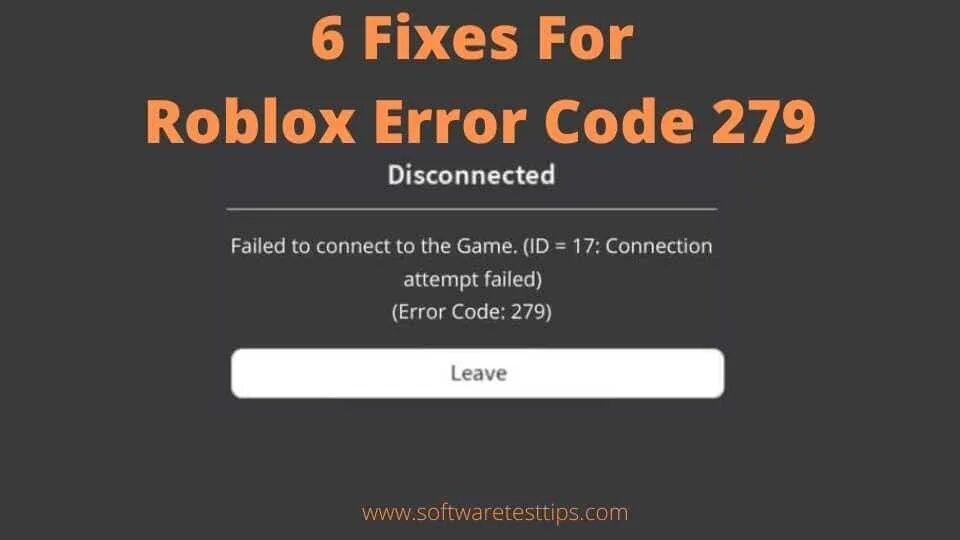 6 Fixes For
Roblox Error Code 279

Disconnected

Failed to connect to the Game. (ID = 17: Connection attempt failed)
(Error Code: 279)

Leave

www.softwaretesttips.com