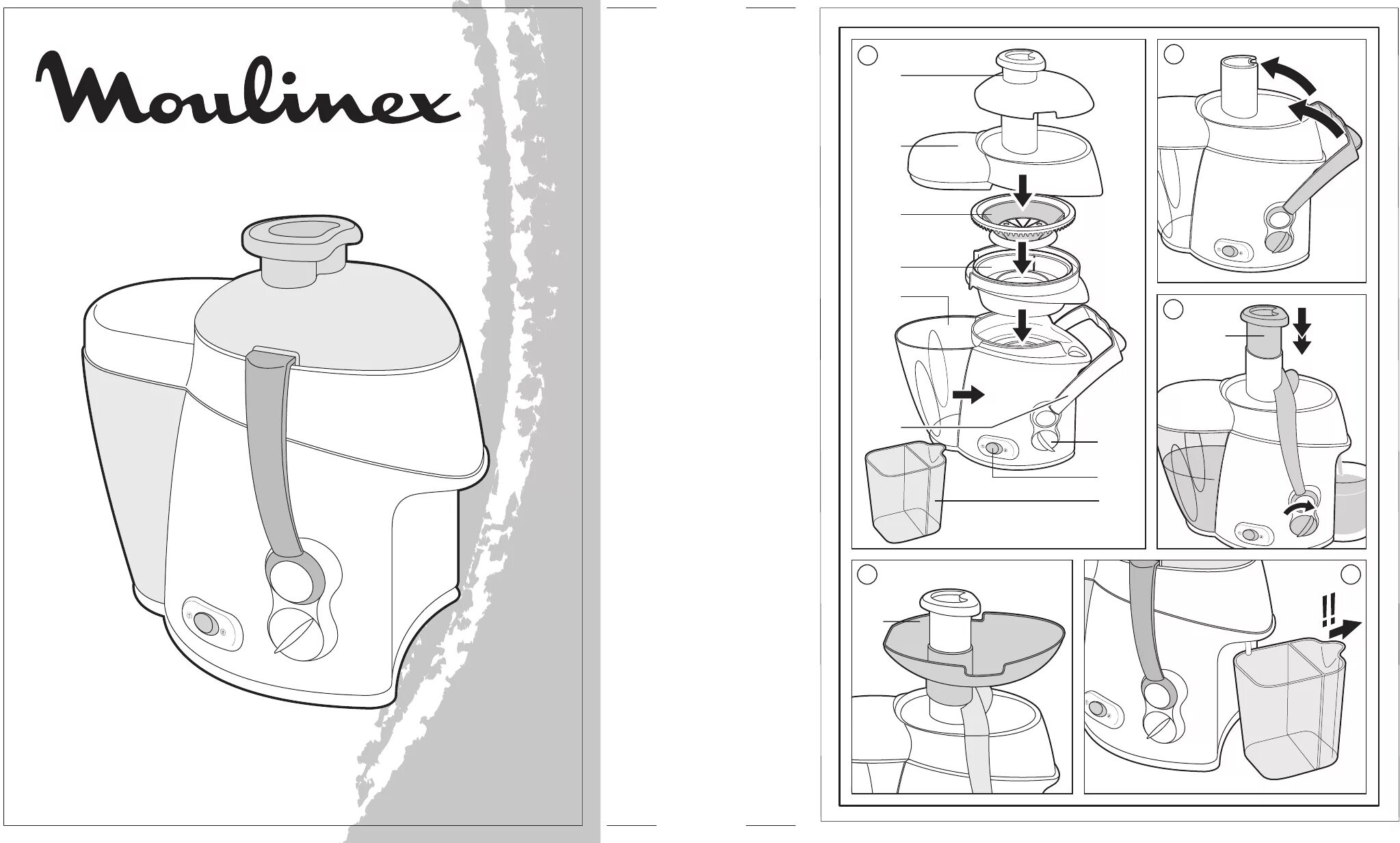 Moulinex

!!