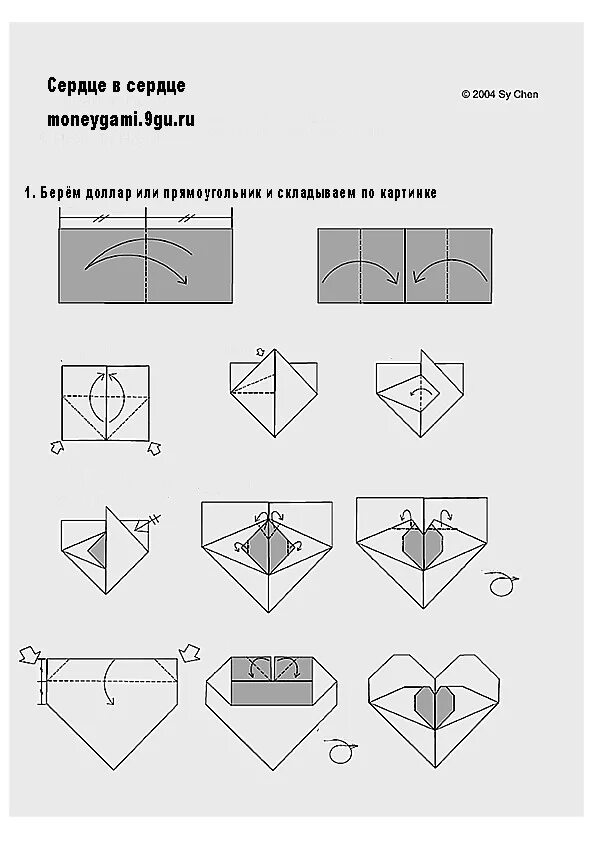 Сердце в сердце

moneygami.9gu.ru

© 2004 Sy Chen

1. Берём доллар или прямоугольник и складываем по картинке