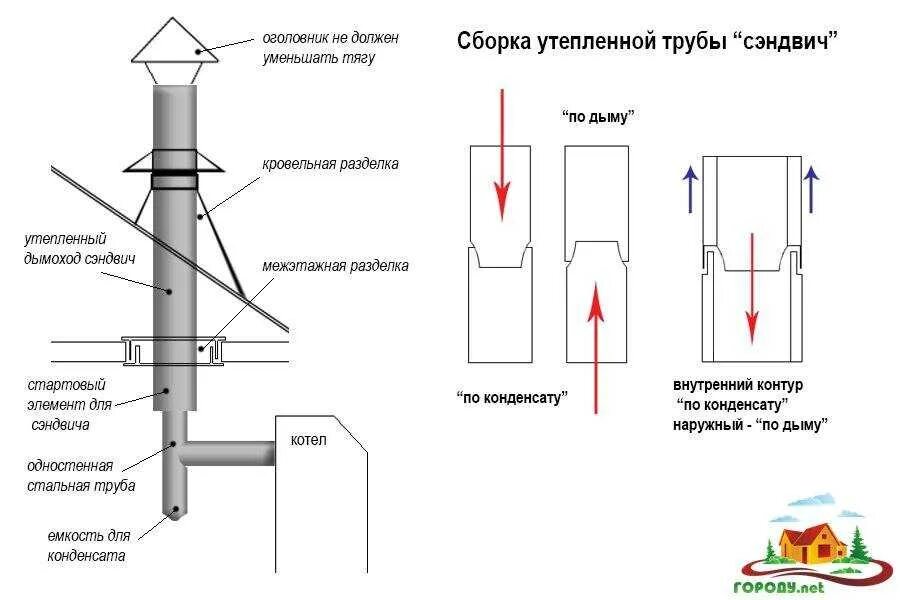 оголовник не должен уменьшать тягу

кровельная разделка

утепленный дымоход сэндвич

межэтажная разделка

стартовый элемент для сэндвича

одностенная стальная труба

емкость для конденсата

котел

Сборка утепленной трубы “сэндвич”

“по дыму”

“по конденсату”

внутренний контур “по конденсату” наружный - “по дыму”

ГОРОДУ.net