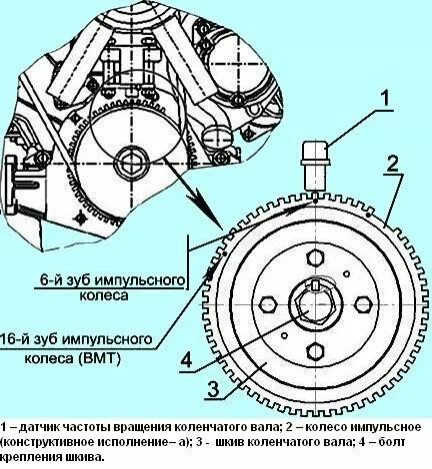 1

2

6-й зуб импульсного колеса

16-й зуб импульсного колеса (ВМТ)

4

3

1 – датчик частоты вращения коленчатого вала; 2 – колесо импульсное (конструктивное исполнение– а); 3 - шкив коленчатого вала; 4 – болт крепления шкива.