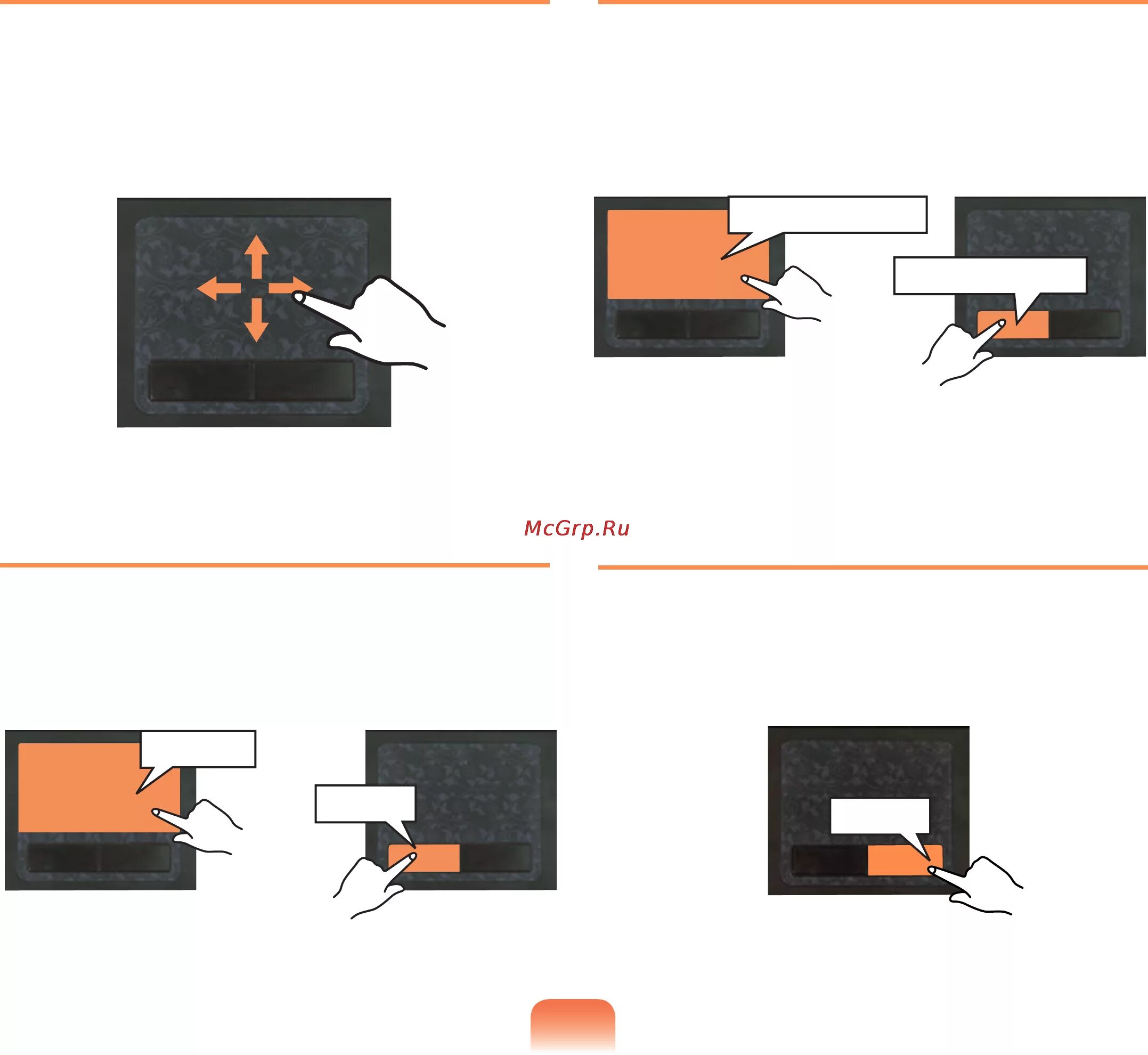 McGrp.Ru