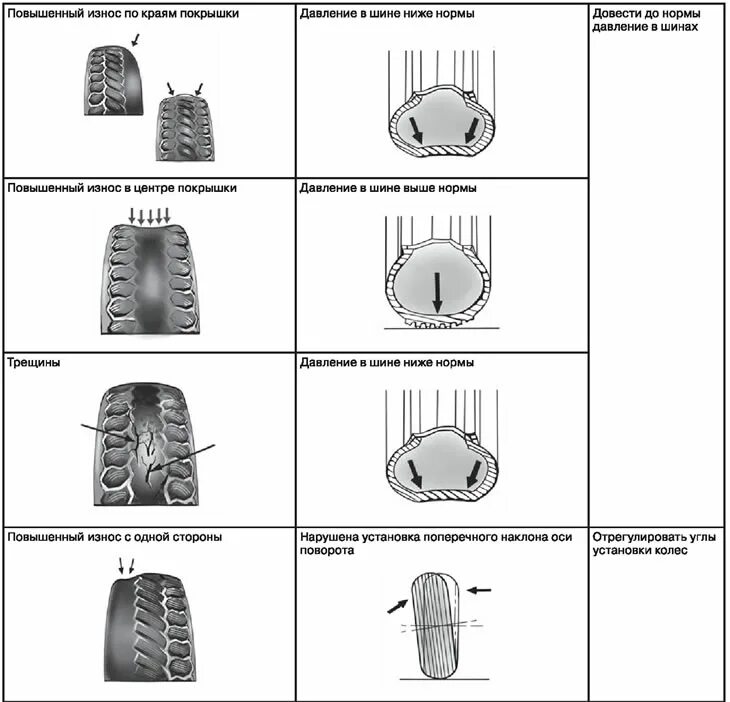 | | | |
|---|---|---|
| Повышенный износ по краям покрышки | Давление в шине ниже нормы | Довести до нормы давление в шинах |
| Повышенный износ в центре покрышки | Давление в шине выше нормы | |
| Трещины | Давление в шине ниже нормы | |
| Повышенный износ с одной стороны | Нарушена установка поперечного наклона оси поворота | Отрегулировать углы установки колес |