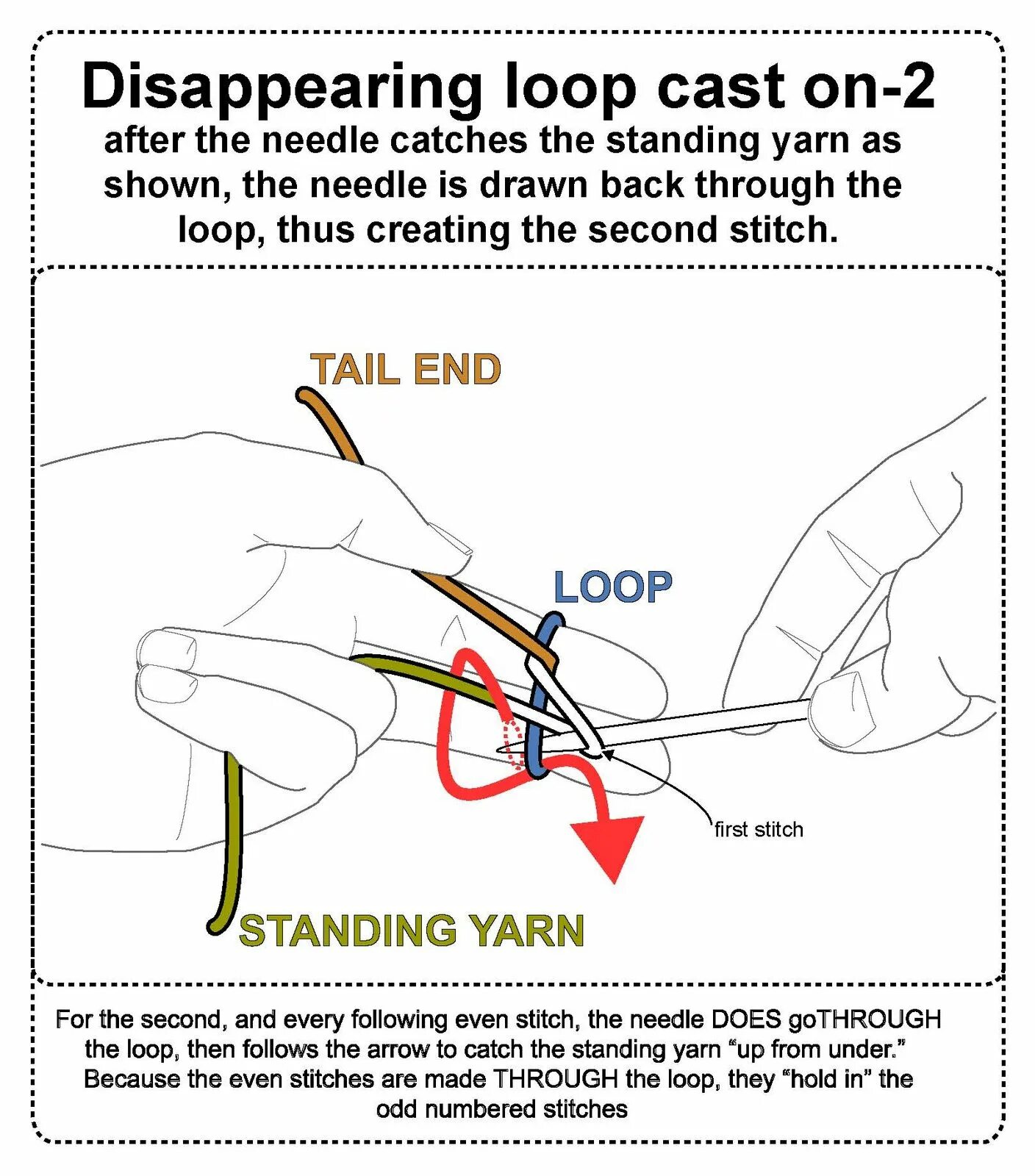 Disappearing loop cast on-2

after the needle catches the standing yarn as shown, the needle is drawn back through the loop, thus creating the second stitch.

TAIL END

LOOP

first stitch

STANDING YARN

For the second, and every following even stitch, the needle DOES goTHROUGH the loop, then follows the arrow to catch the standing yarn “up from under.” Because the even stitches are made THROUGH the loop, they “hold in” the odd numbered stitches