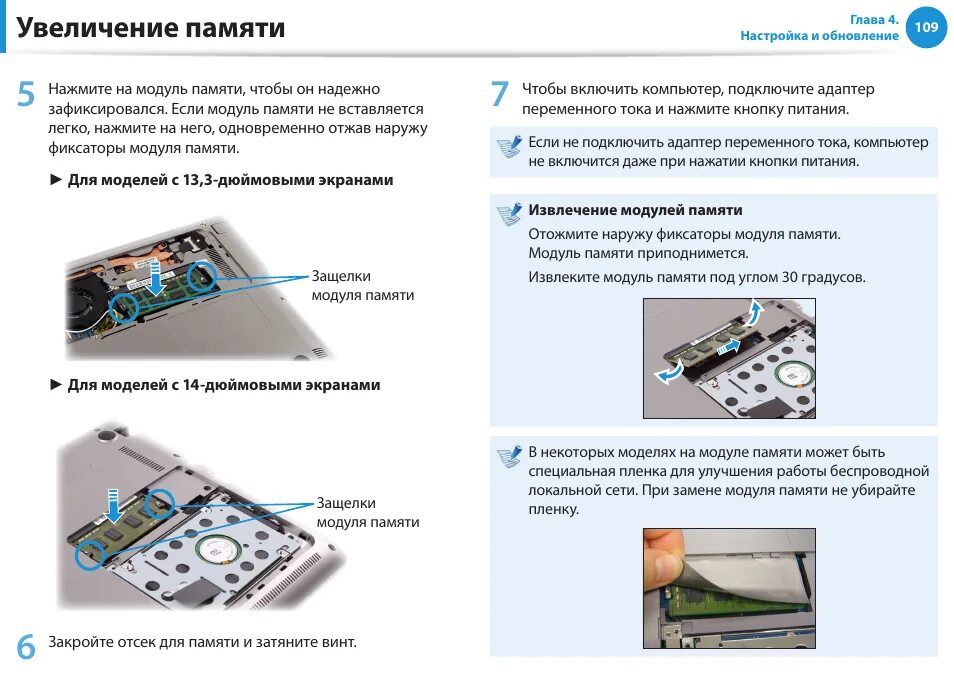 Увеличение памяти

Глава 4.
Настройка и обновление

109

5 Нажмите на модуль памяти, чтобы он надежно зафиксировался. Если модуль памяти не вставляется легко, нажмите на него, одновременно отжав наружу фиксаторы модуля памяти.

► Для моделей с 13,3-дюймовыми экранами

Защелки модуля памяти

► Для моделей с 14-дюймовыми экранами

Защелки модуля памяти

6 Закройте отсек для памяти и затяните винт.

7 Чтобы включить компьютер, подключите адаптер переменного тока и нажмите кнопку питания.

Если не подключить адаптер переменного тока, компьютер не включится даже при нажатии кнопки питания.

Извлечение модулей памяти

Отожмите наружу фиксаторы модуля памяти. Модуль памяти приподнимется.

Извлеките модуль памяти под углом 30 градусов.

В некоторых моделях на модуле памяти может быть специальная пленка для улучшения работы беспроводной локальной сети. При замене модуля памяти не убирайте пленку.