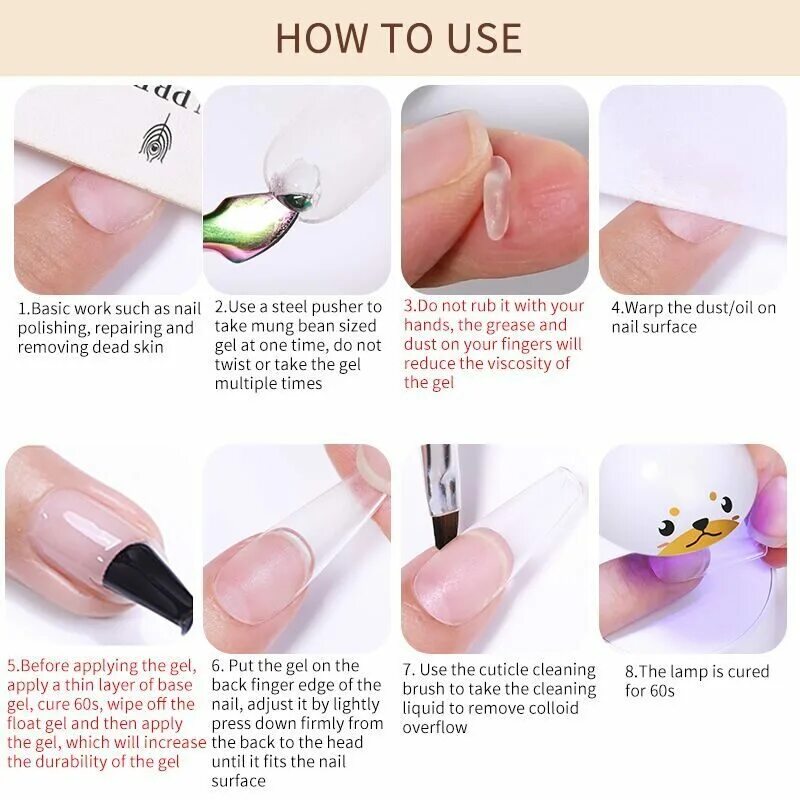 HOW TO USE

1.Basic work such as nail polishing, repairing and removing dead skin

2.Use a steel pusher to take mung bean sized gel at one time, do not twist or take the gel multiple times

3.Do not rub it with your hands, the grease and dust on your fingers will reduce the viscosity of the gel

4.Warp the dust/oil on nail surface

5.Before applying the gel, apply a thin layer of base gel, cure 60s, wipe off the float gel and then apply the gel, which will increase the durability of the gel

6. Put the gel on the back finger edge of the nail, adjust it by lightly press down firmly from the back to the head until it fits the nail surface

7. Use the cuticle cleaning brush to take the cleaning liquid to remove colloid overflow

8.The lamp is cured for 60s