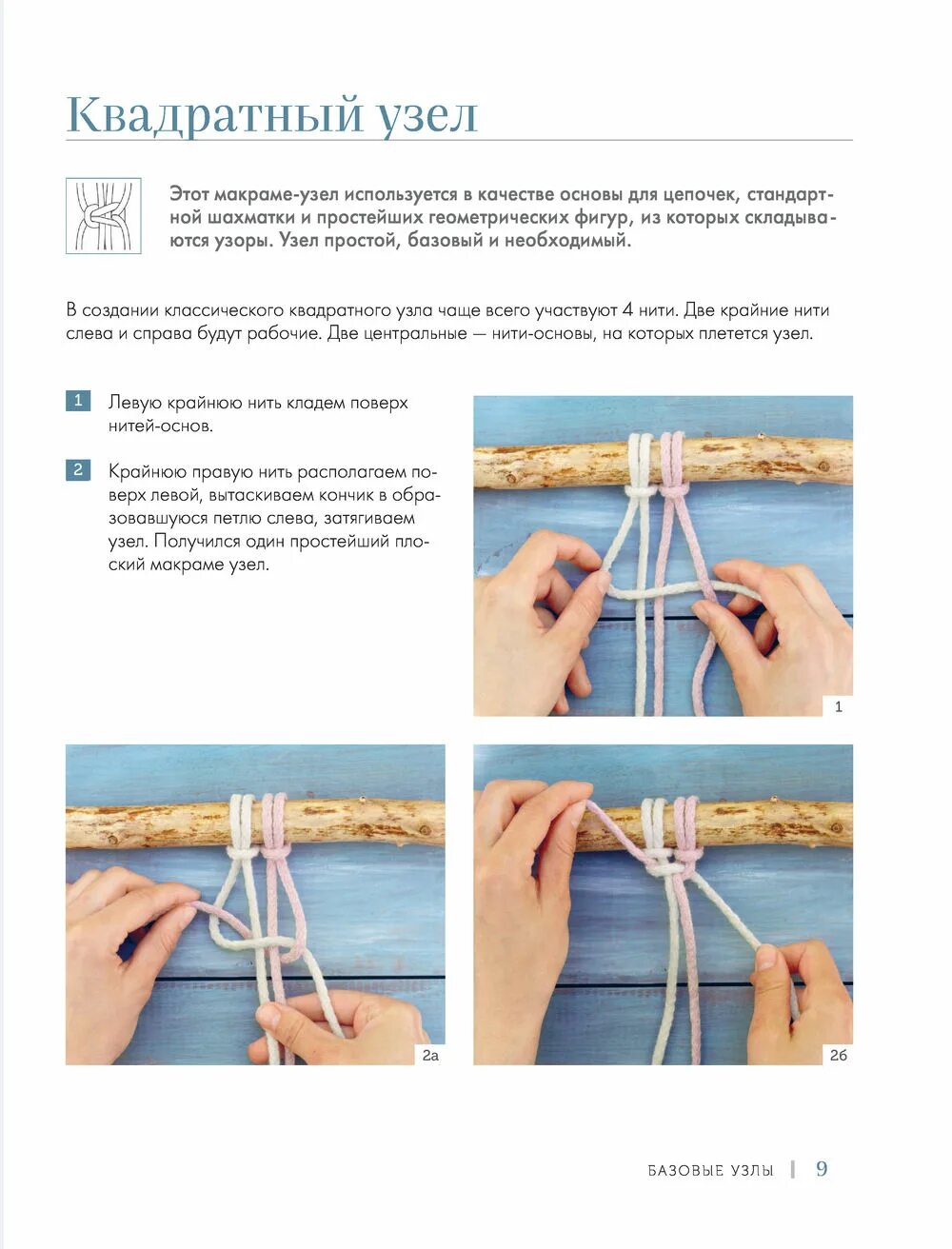 Квадратный узел

Этот макраме-узел используется в качестве основы для цепочек, стандартной шахматки и простейших геометрических фигур, из которых складываются узоры. Узел простой, базовый и необходимый.

В создании классического квадратного узла чаще всего участвуют 4 нити. Две крайние нити слева и справа будут рабочие. Две центральные — нити-основы, на которых плетется узел.

1 Левую крайнюю нить кладем поверх нитей-основ.

2 Крайнюю правую нить располагаем поверх левой, вытаскиваем кончик в образовавшуюся петлю слева, затягиваем узел. Получился один простейший плоский макраме узел.

1

2а

2б

БАЗОВЫЕ УЗЛЫ | 9