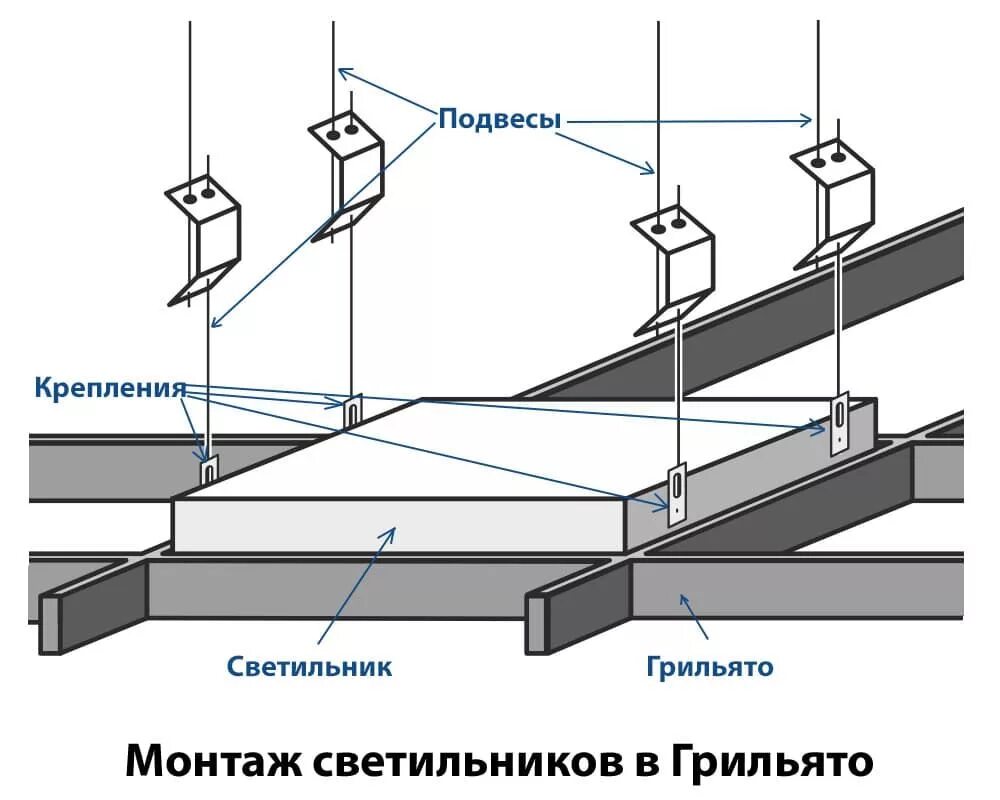 Подвесы

Крепления

Светильник

Грильято

Монтаж светильников в Грильято