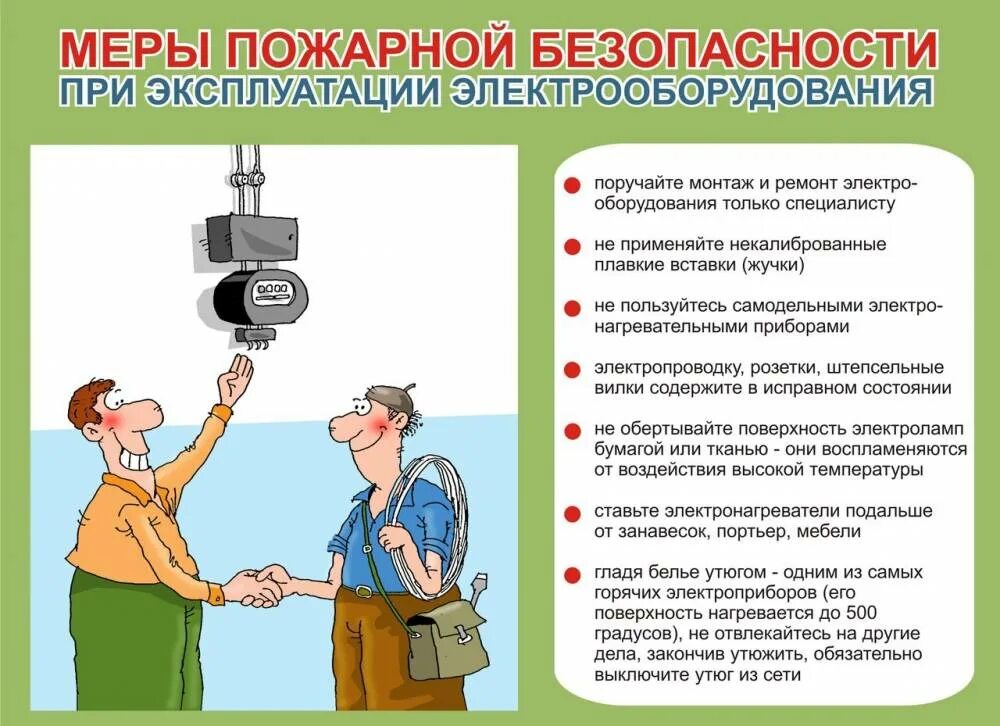 МЕРЫ ПОЖАРНОЙ БЕЗОПАСНОСТИ
ПРИ ЭКСПЛУАТАЦИИ ЭЛЕКТРООБОРУДОВАНИЯ

поручайте монтаж и ремонт электрооборудования только специалисту

не применяйте некалиброванные плавкие вставки (жучки)

не пользуйтесь самодельными электронагревательными приборами

электропроводку, розетки, штепсельные вилки содержите в исправном состоянии

не обертывайте поверхность электроламп бумагой или тканью - они воспламеняются от воздействия высокой температуры

ставьте электронагреватели подальше от занавесок, портьер, мебели

гладя белье утюгом - одним из самых горячих электроприборов (его поверхность нагревается до 500 градусов), не отвлекайтесь на другие дела, закончив утюжить, обязательно выключите утюг из сети